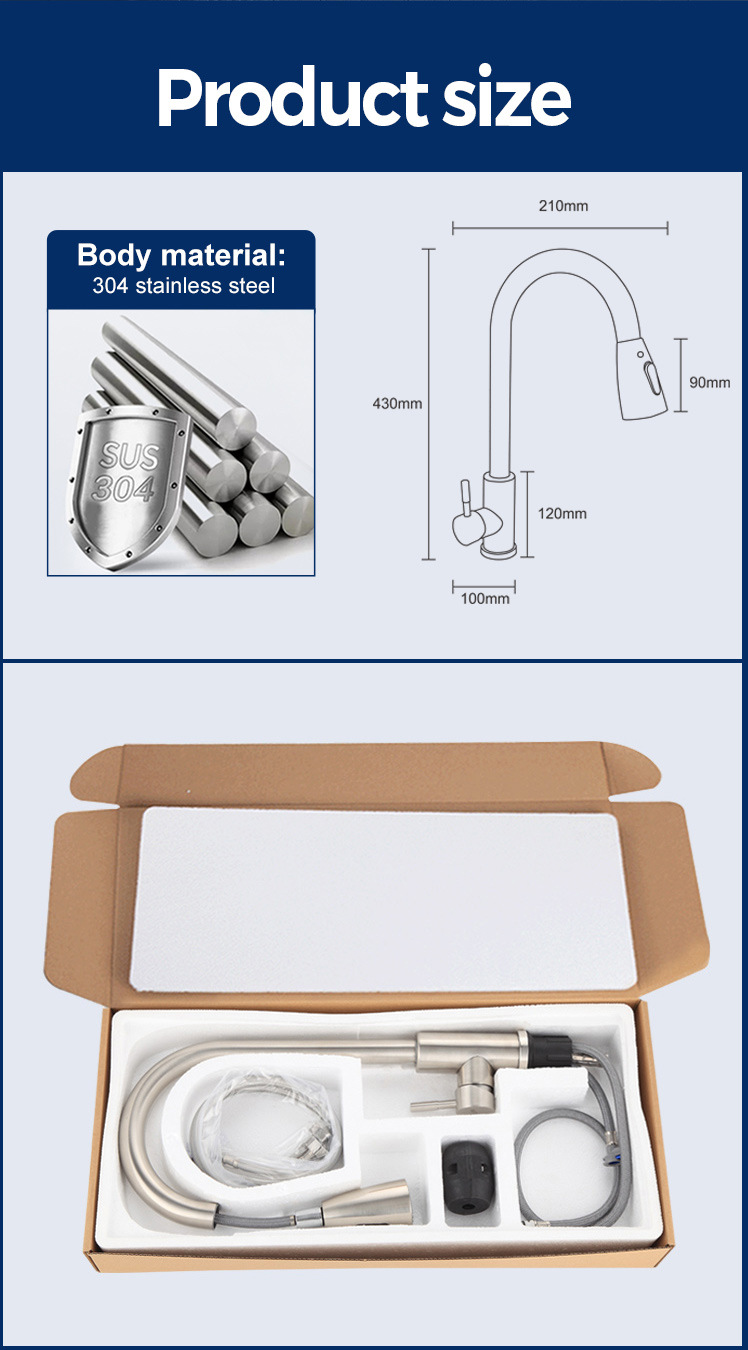 Product size

Body material:
304 stainless steel

SUS
304

210mm
430mm
90mm
120mm
100mm