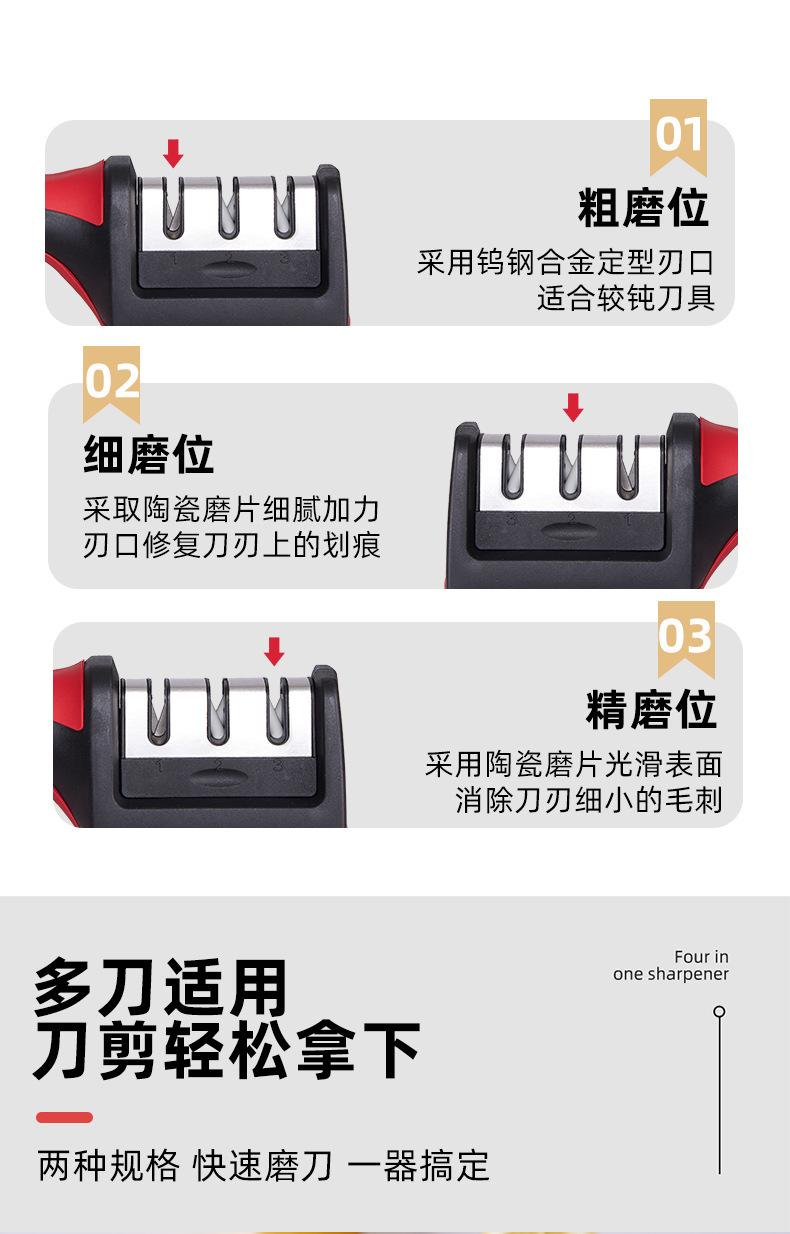 01
粗磨位
采用钨钢合金定型刃口
适合较钝刀具

1 2 3

02
细磨位
采取陶瓷磨片细腻加力
刃口修复刀刃上的划痕

3 2 1

03
精磨位
采用陶瓷磨片光滑表面
消除刀刃细小的毛刺

1 2 3

多刀适用
刀剪轻松拿下

Four in
one sharpener

两种规格 快速磨刀 一器搞定