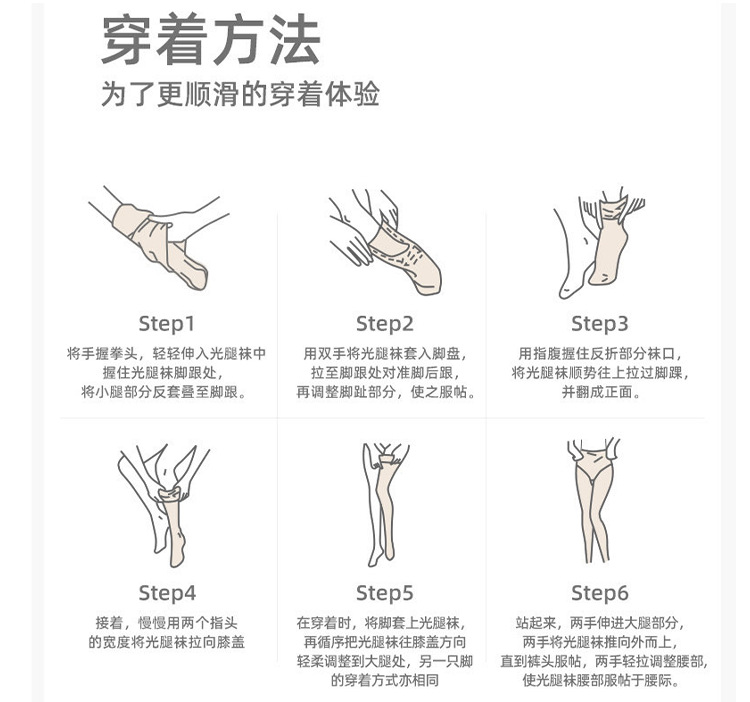 穿着方法
为了更顺滑的穿着体验

Step1
将手握拳头，轻轻伸入光腿袜中握住光腿袜脚跟处，将小腿部分反套叠至脚跟。

Step2
用双手将光腿袜套入脚盘，拉至脚跟处对准脚后跟，再调整脚趾部分，使之服帖。

Step3
用指腹握住反折部分袜口，将光腿袜顺势往上拉过脚踝，并翻成正面。

Step4
接着，慢慢用两个指头的宽度将光腿袜拉向膝盖

Step5
在穿着时，将脚套上光腿袜，再循序把光腿袜往膝盖方向轻柔调整到大腿处，另一只脚的穿着方式亦相同

Step6
站起来，两手伸进大腿部分，两手将光腿袜推向外而上，直到裤头服帖，两手轻拉调整腰部，使光腿袜腰部服帖于腰际。