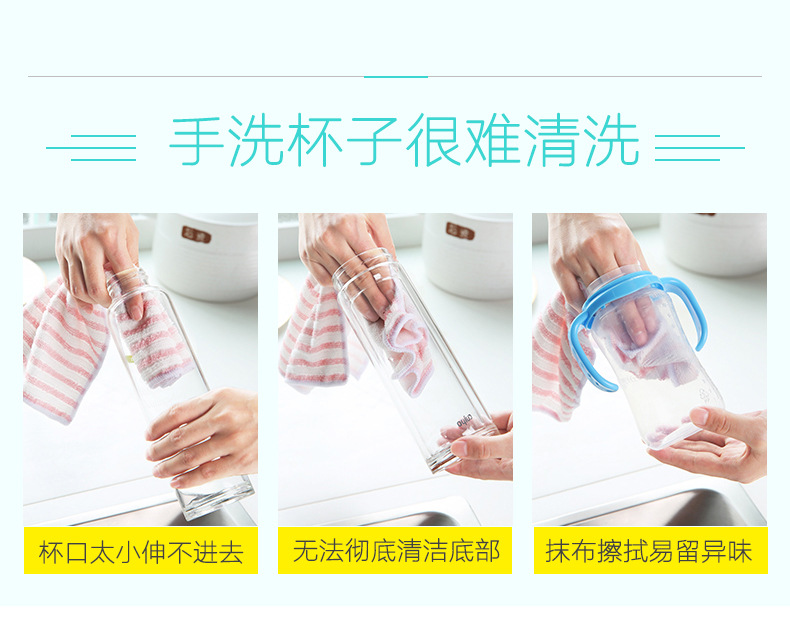 手洗杯子很难清洗

杯口太小伸不进去

无法彻底清洁底部

抹布擦拭易留异味