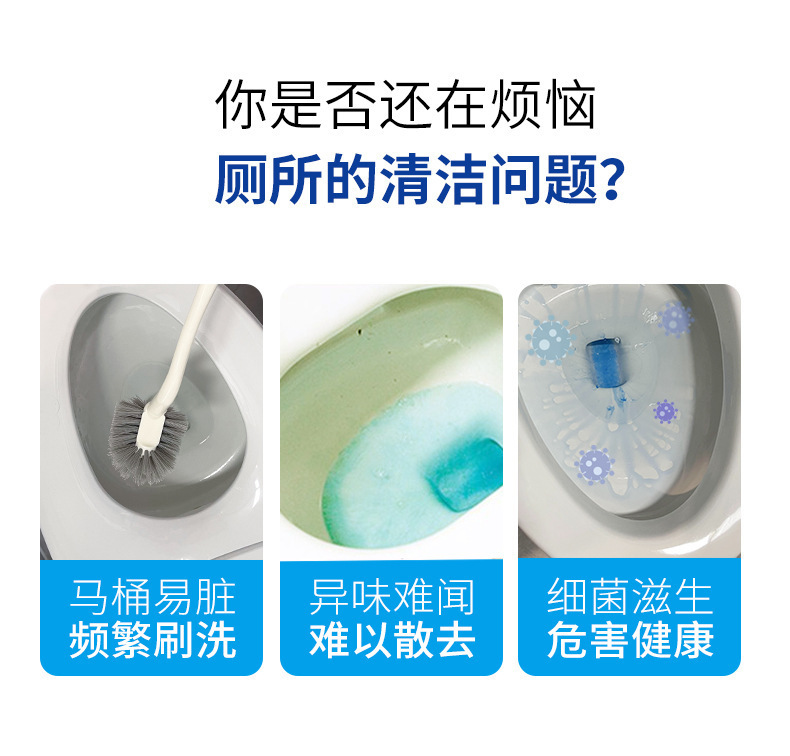 你是否还在烦恼
厕所的清洁问题?

马桶易脏
频繁刷洗

异味难闻
难以散去

细菌滋生
危害健康