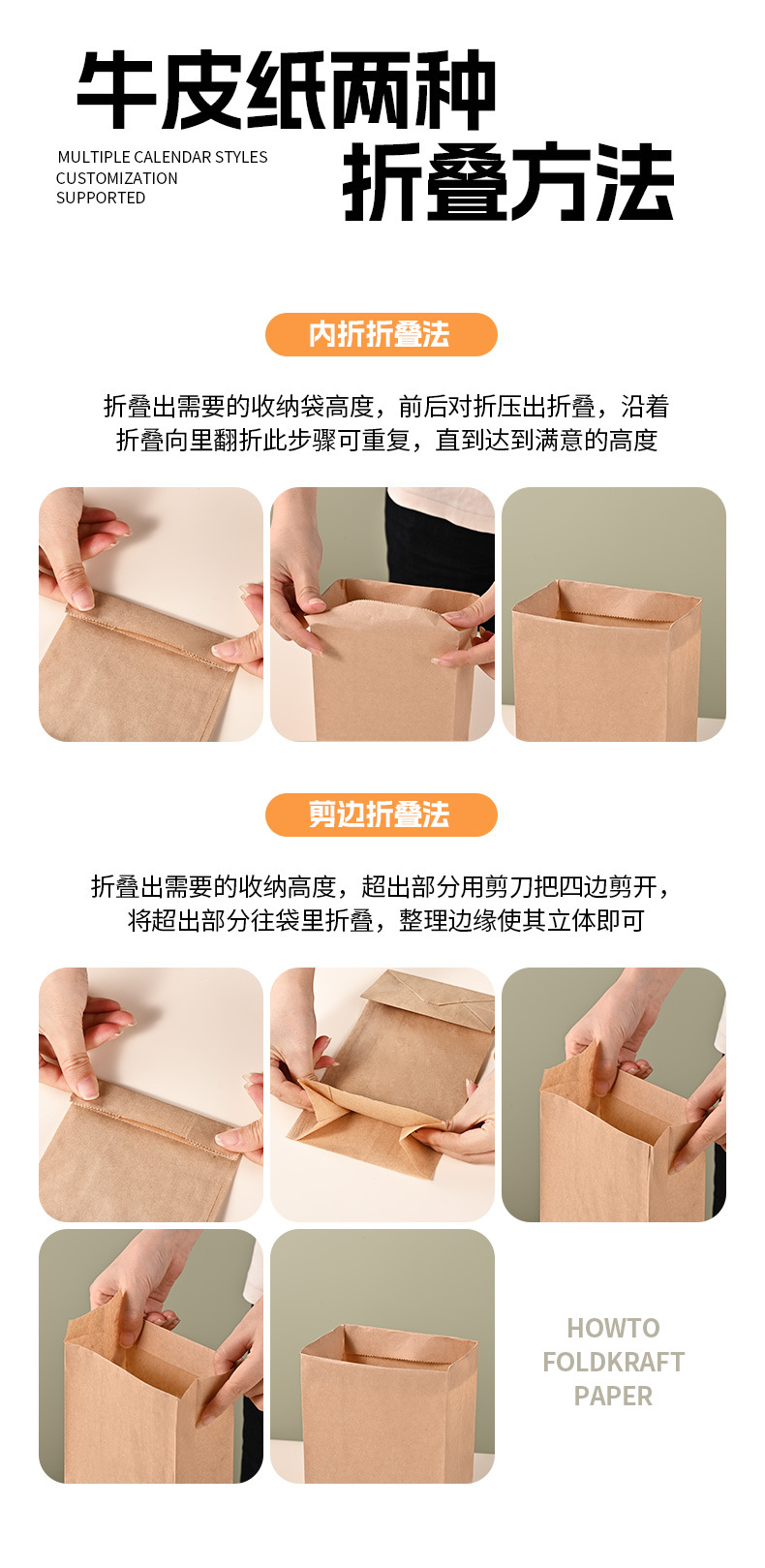 牛皮纸两种
MULTIPLE CALENDAR STYLES
CUSTOMIZATION
SUPPORTED
折叠方法

内折折叠法

折叠出需要的收纳袋高度，前后对折压出折叠，沿着折叠向里翻折此步骤可重复，直到达到满意的高度

剪边折叠法

折叠出需要的收纳高度，超出部分用剪刀把四边剪开，将超出部分往袋里折叠，整理边缘使其立体即可

HOWTO
FOLDKRAFT
PAPER