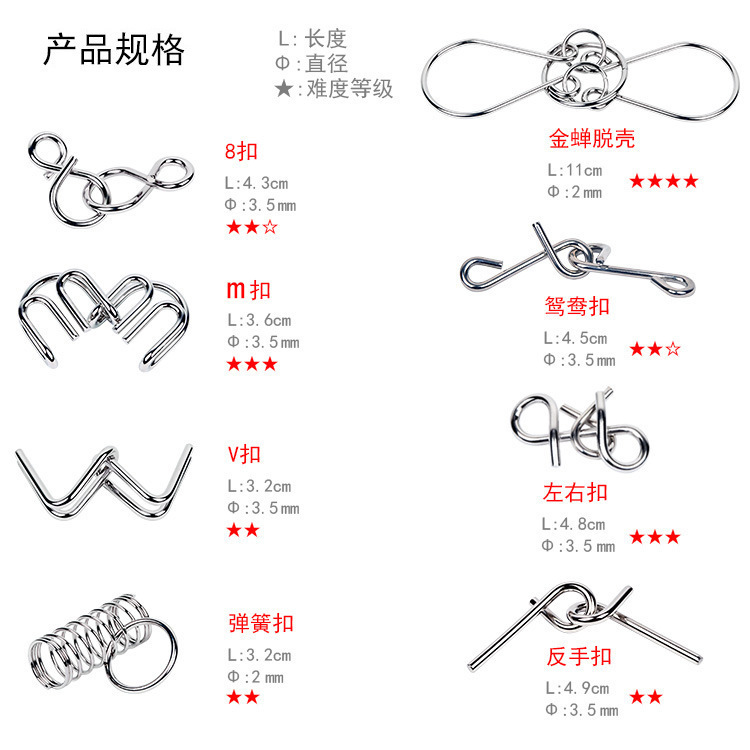 产品规格

L：长度
Φ：直径
★：难度等级

8扣
L:4.3cm
Φ:3.5mm
★★☆

m扣
L:3.6cm
Φ:3.5mm
★★★

V扣
L:3.2cm
Φ:3.5mm
★★

弹簧扣
L:3.2cm
Φ:2mm
★★

金蝉脱壳
L:11cm
Φ:2mm
★★★★

鸳鸯扣
L:4.5cm
Φ:3.5mm
★★☆

左右扣
L:4.8cm
Φ:3.5mm
★★★

反手扣
L:4.9cm
Φ:3.5mm
★★