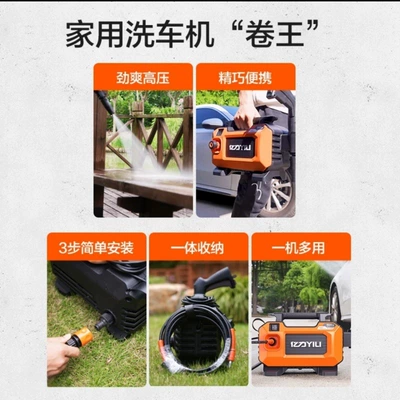 家用洗车机“卷王”

劲爽高压

精巧便携

亿力YILI

3步简单安装

一体收纳

一机多用

亿力YILI