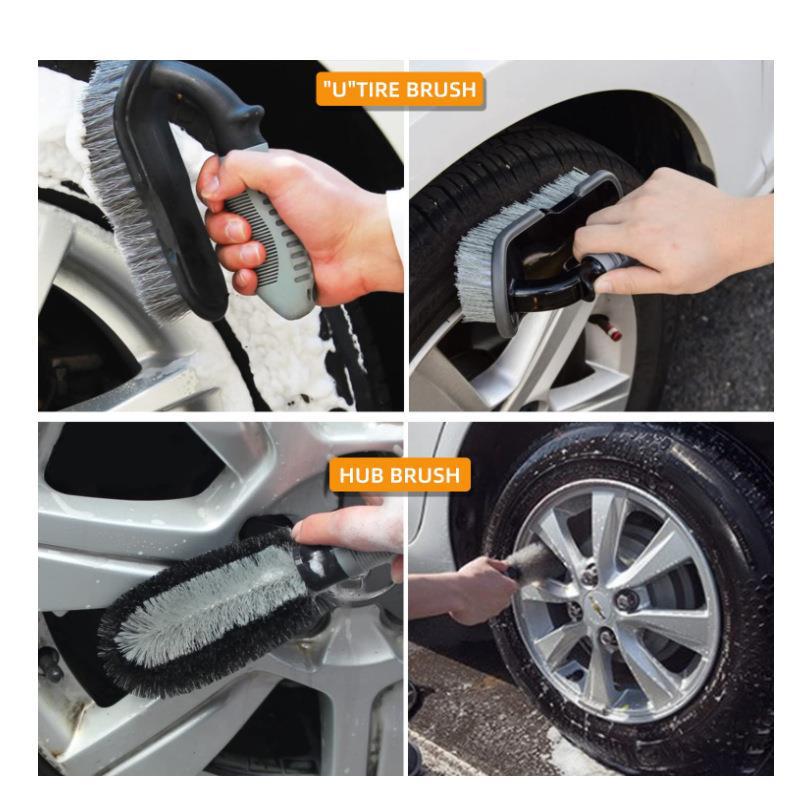 "U"TIRE BRUSH

HUB BRUSH