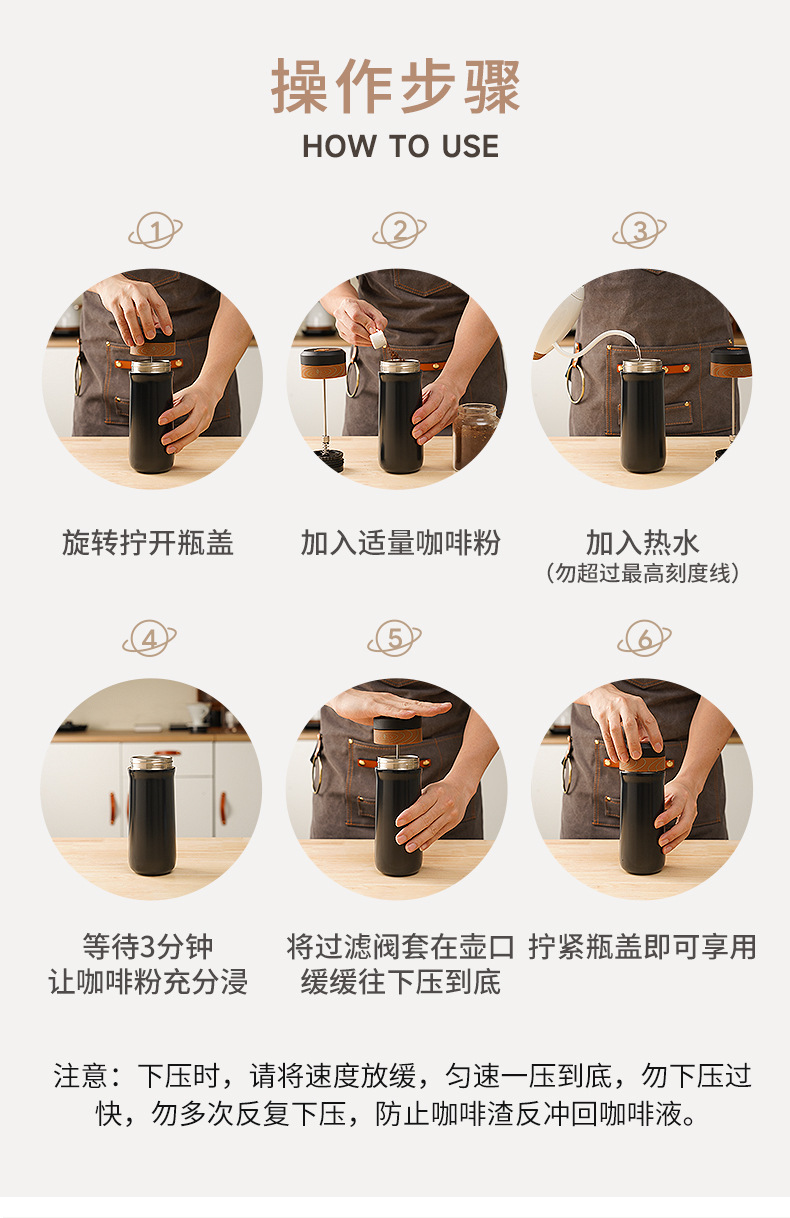 操作步骤

HOW TO USE

1

旋转拧开瓶盖

2

加入适量咖啡粉

3

加入热水
(勿超过最高刻度线)

4

等待3分钟
让咖啡粉充分浸

5

将过滤阀套在壶口
缓缓往下压到底

6

拧紧瓶盖即可享用

注意：下压时，请将速度放缓，匀速一压到底，勿下压过快，勿多次反复下压，防止咖啡渣反冲回咖啡液。