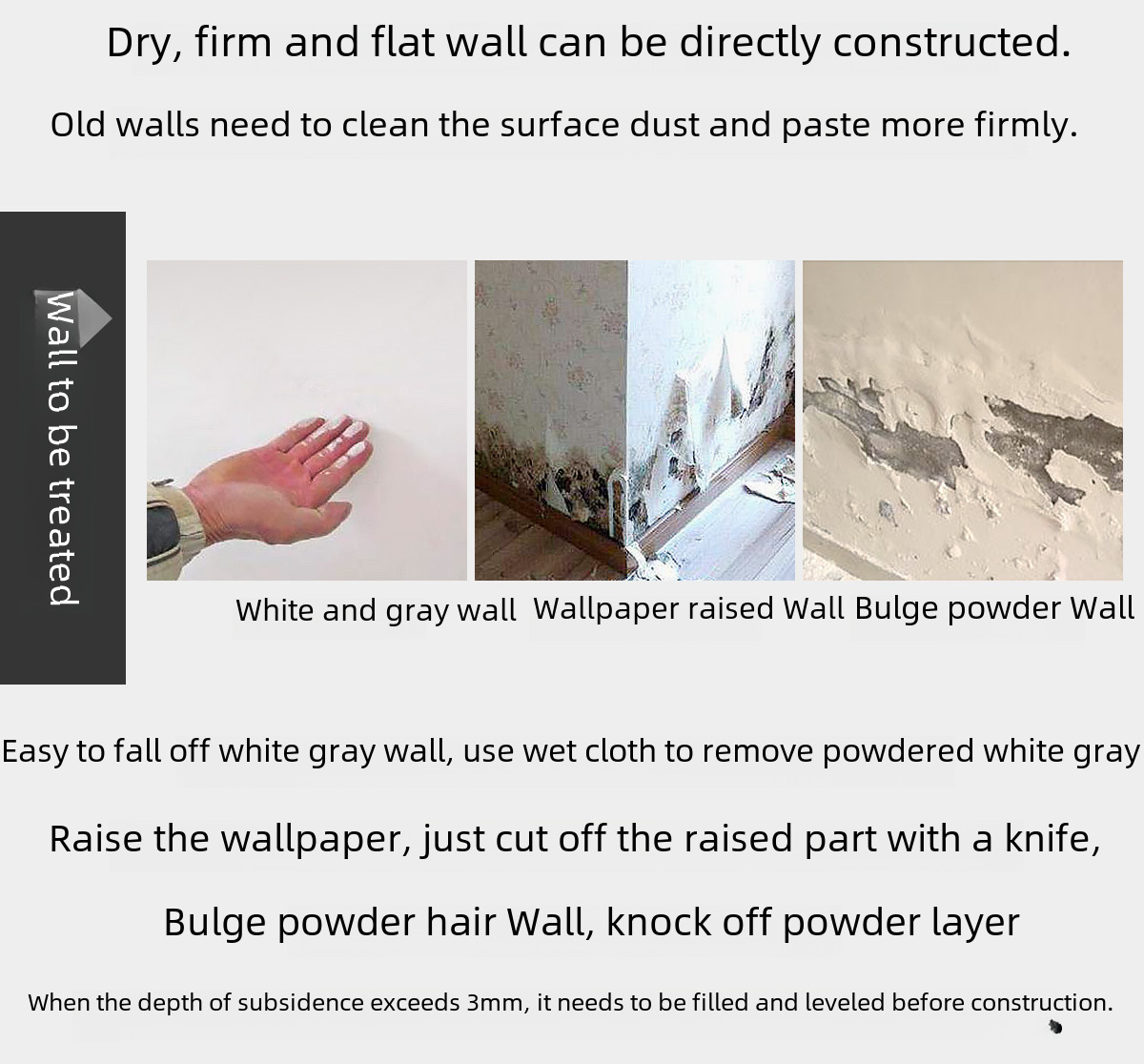 Dry, firm and flat wall can be directly constructed.

Old walls need to clean the surface dust and paste more firmly.

Wall to be treated

White and gray wall Wallpaper raised Wall Bulge powder Wall

Easy to fall off white gray wall, use wet cloth to remove powdered white gray

Raise the wallpaper, just cut off the raised part with a knife,

Bulge powder hair Wall, knock off powder layer

When the depth of subsidence exceeds 3mm, it needs to be filled and leveled before construction.