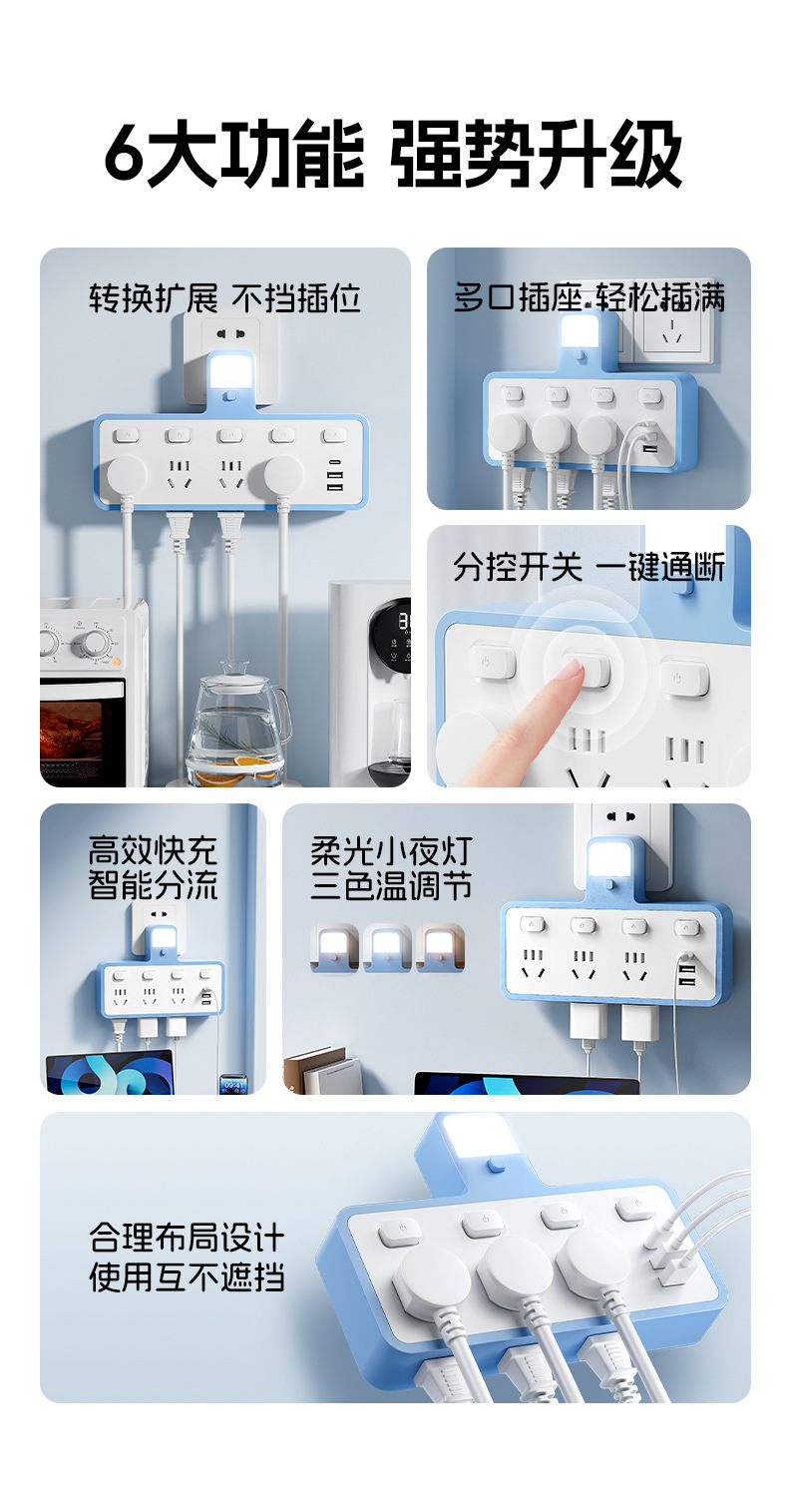 6大功能 强势升级

转换扩展 不挡插位

多口插座 轻松插满

分控开关 一键通断

高效快充
智能分流

柔光小夜灯
三色温调节

合理布局设计
使用互不遮挡