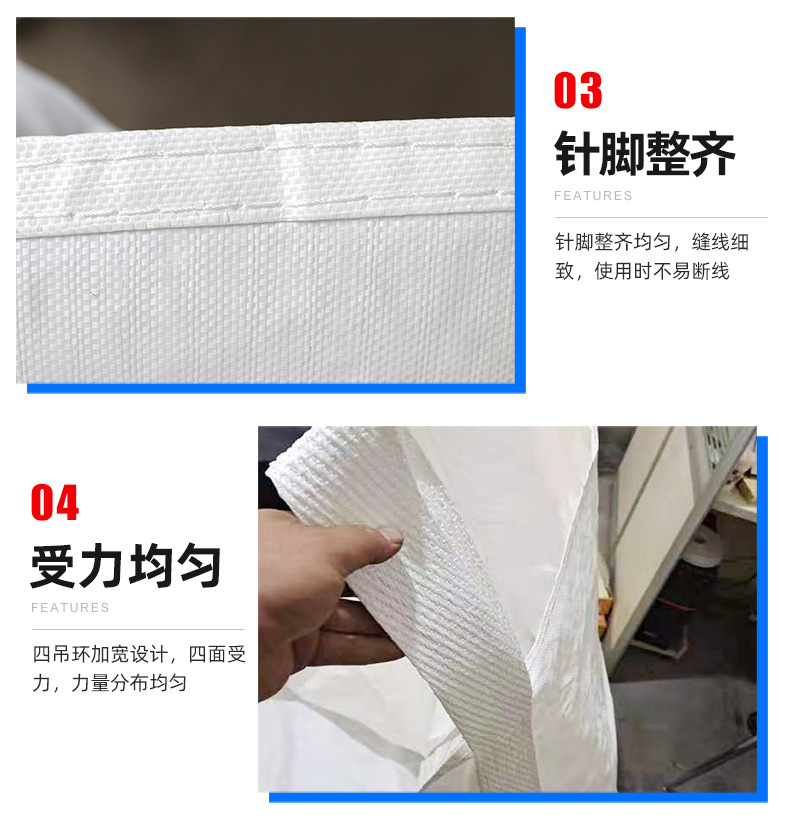 03

针脚整齐

FEATURES

针脚整齐均匀，缝线细致，使用时不易断线

04

受力均匀

FEATURES

四吊环加宽设计，四面受力，力量分布均匀