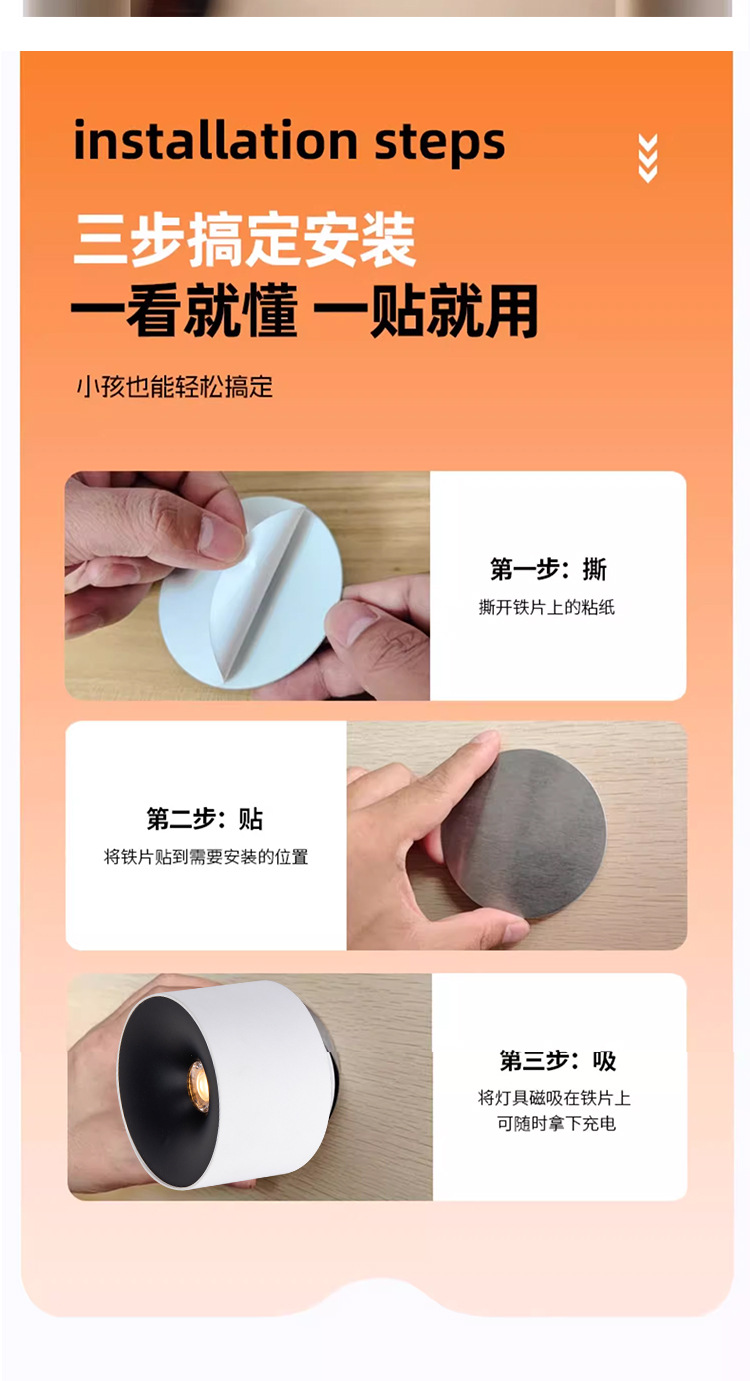 installation steps

三步搞定安装

一看就懂 一贴就用

小孩也能轻松搞定

第一步：撕

撕开铁片上的粘纸

第二步：贴

将铁片贴到需要安装的位置

第三步：吸

将灯具磁吸在铁片上
可随时拿下充电