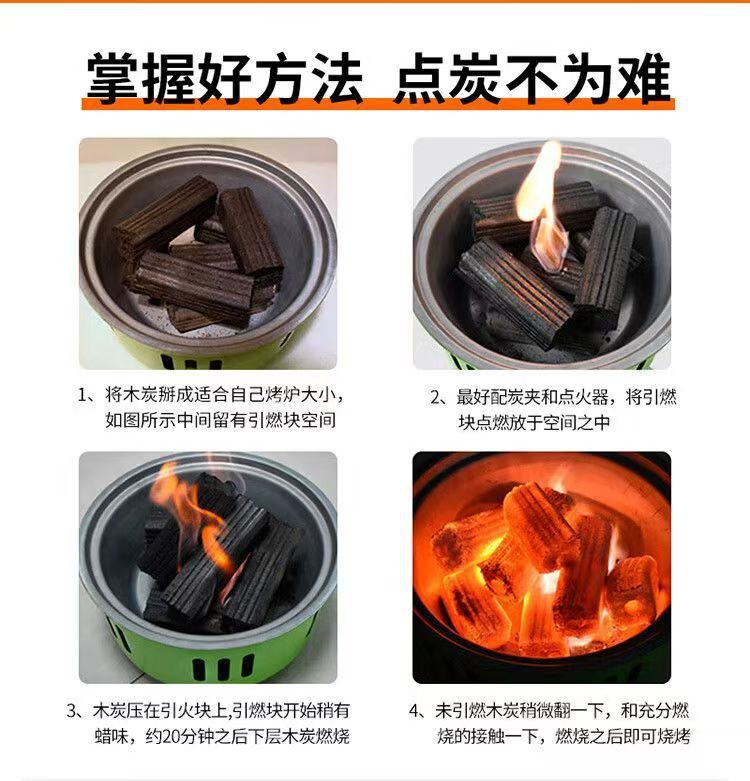 掌握好方法 点炭不为难

1、将木炭掰成适合自己烤炉大小，如图所示中间留有引燃块空间

2、最好配炭夹和点火器，将引燃块点燃放于空间之中

3、木炭压在引火块上,引燃块开始稍有蜡味，约20分钟之后下层木炭燃烧

4、未引燃木炭稍微翻一下，和充分燃烧的接触一下，燃烧之后即可烧烤