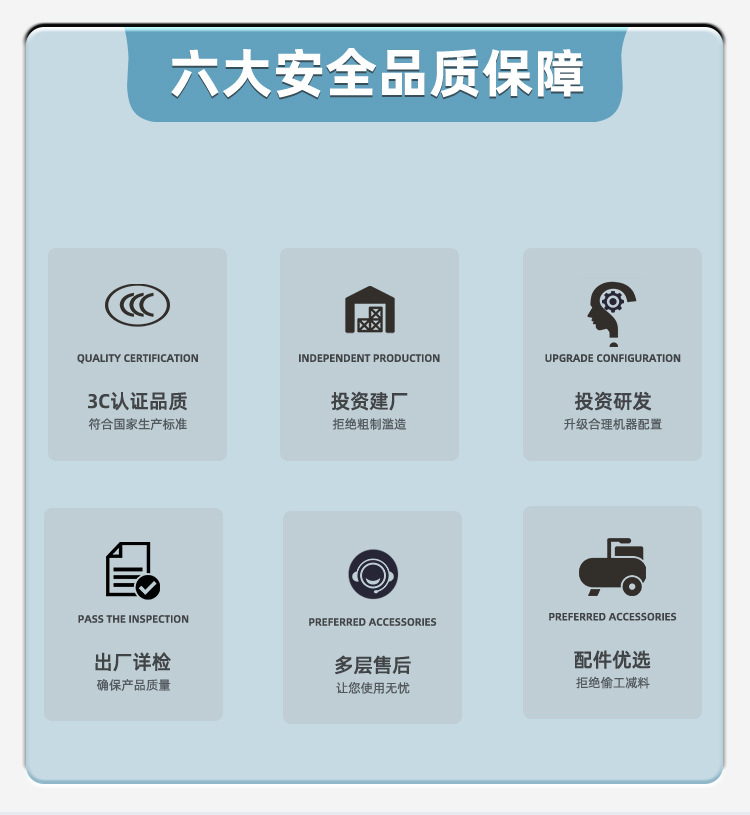 六大安全品质保障

QUALITY CERTIFICATION

3C认证品质
符合国家生产标准

INDEPENDENT PRODUCTION

投资建厂
拒绝粗制滥造

UPGRADE CONFIGURATION

投资研发
升级合理机器配置

PASS THE INSPECTION

出厂详检
确保产品质量

PREFERRED ACCESSORIES

多层售后
让您使用无忧

PREFERRED ACCESSORIES

配件优选
拒绝偷工减料