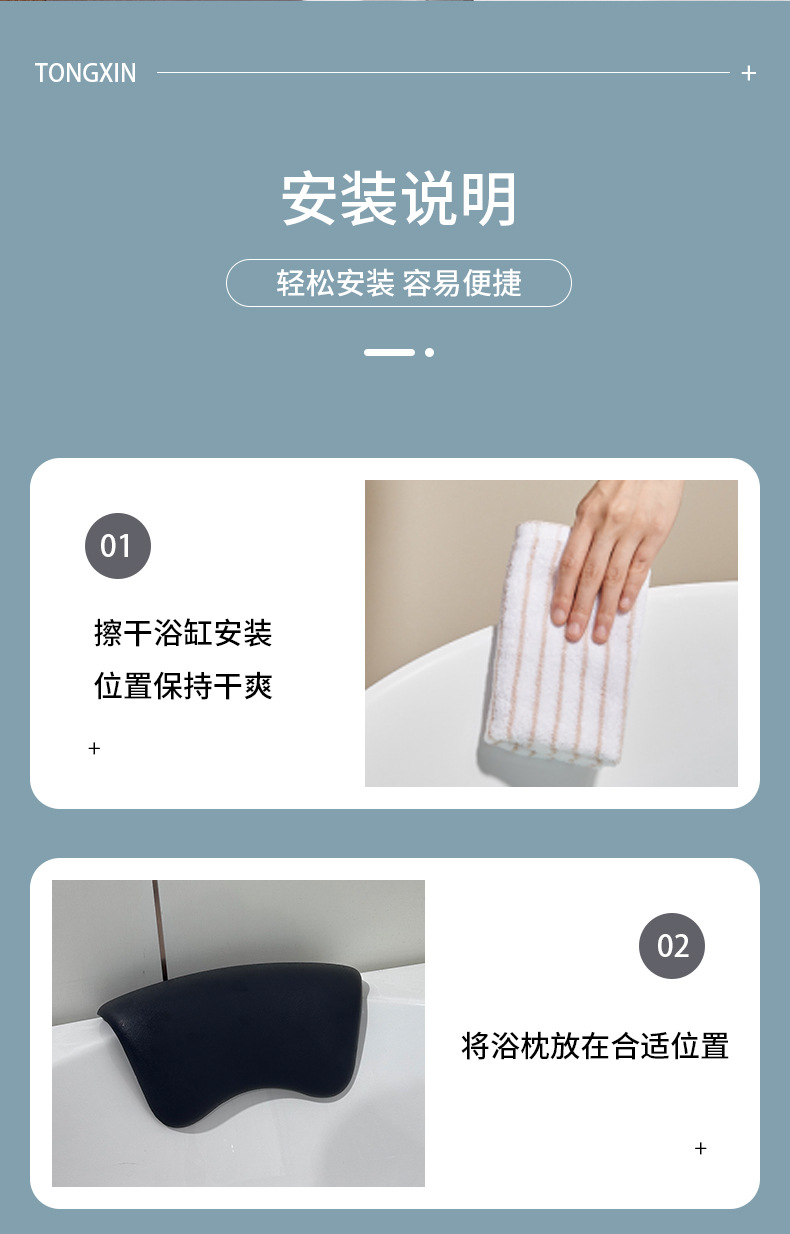 TONGXIN +

安装说明

轻松安装 容易便捷

01

擦干浴缸安装
位置保持干爽

+

02

将浴枕放在合适位置

+