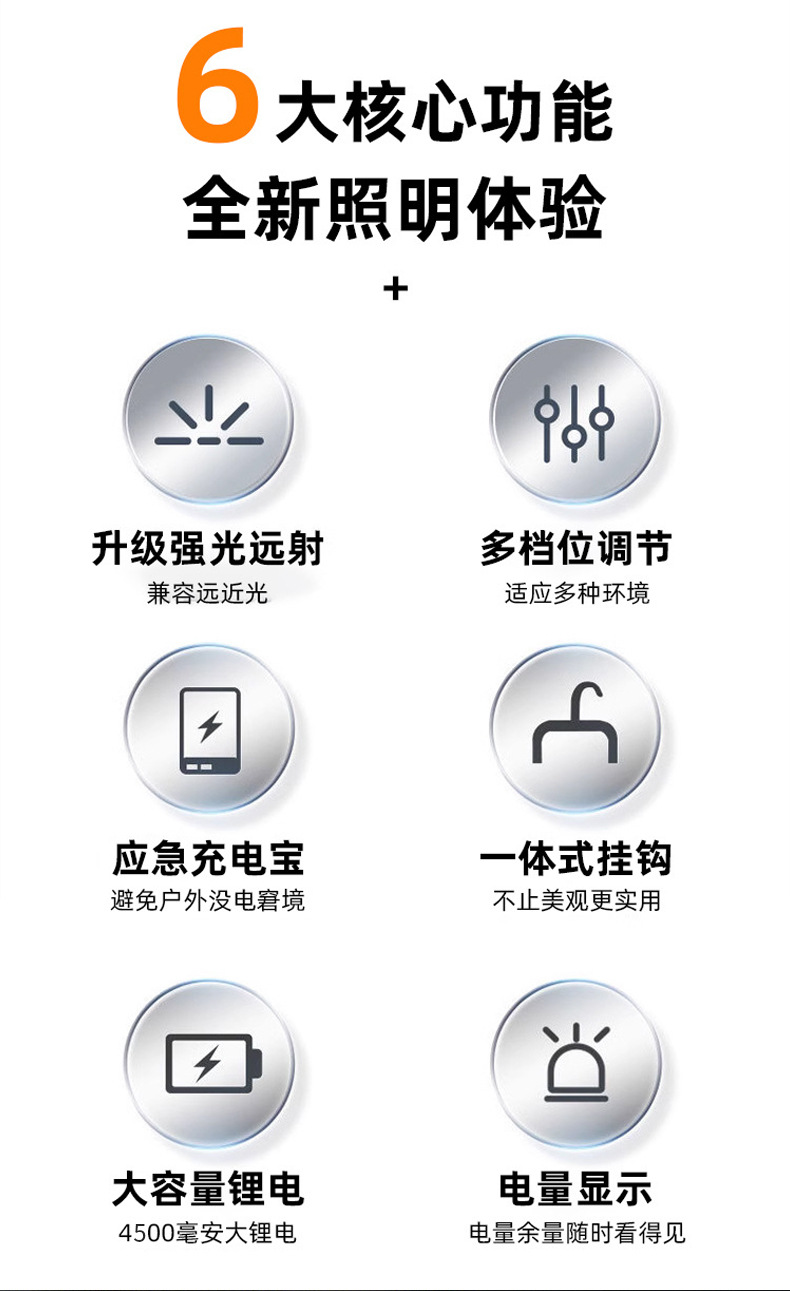 6大核心功能
全新照明体验
+

升级强光远射
兼容远近光

多档位调节
适应多种环境

应急充电宝
避免户外没电窘境

一体式挂钩
不止美观更实用

大容量锂电
4500毫安大锂电

电量显示
电量余量随时看得见