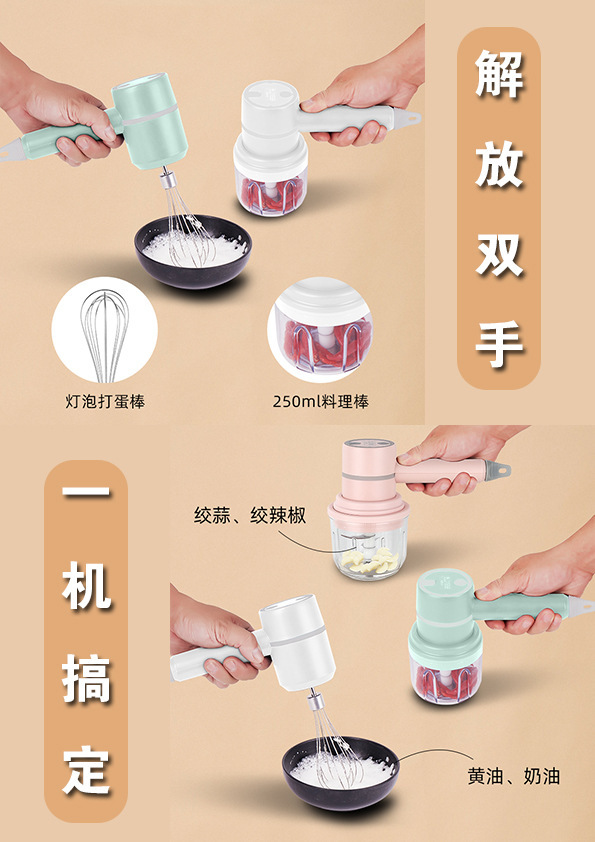 解放双手

灯泡打蛋棒

250ml料理棒

一机搞定

绞蒜、绞辣椒

黄油、奶油