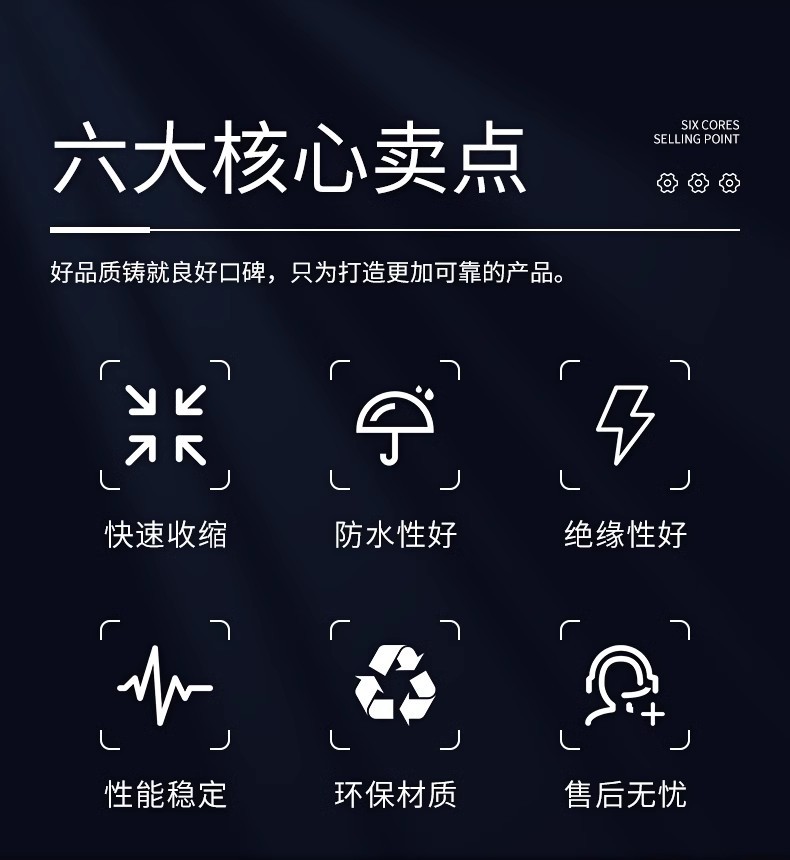 六大核心卖点

SIX CORES
SELLING POINT

好品质铸就良好口碑，只为打造更加可靠的产品。

快速收缩

防水性好

绝缘性好

性能稳定

环保材质

售后无忧