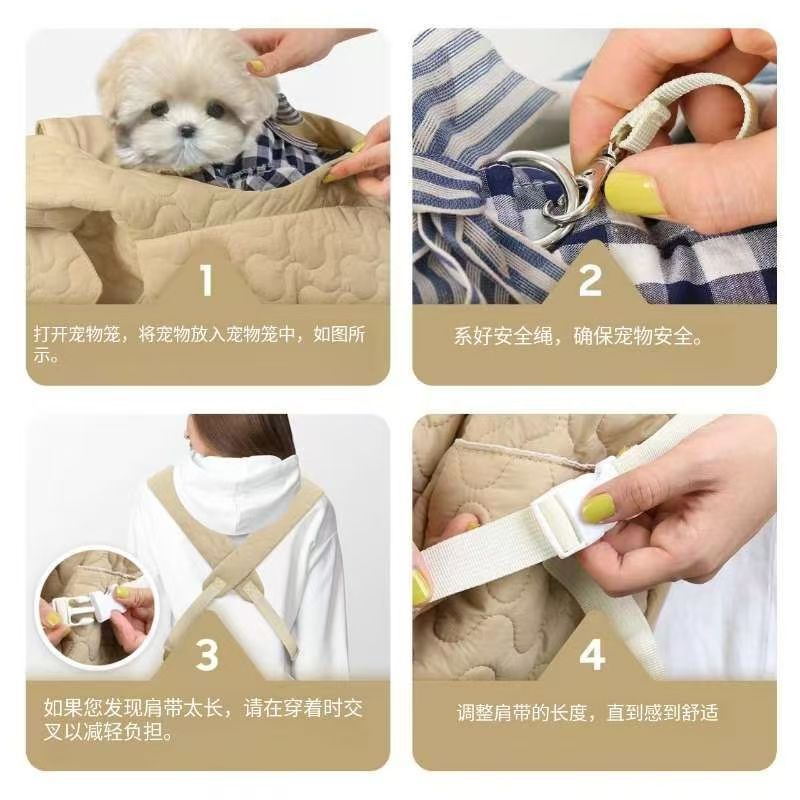 1
打开宠物笼，将宠物放入宠物笼中，如图所示。

2
系好安全绳，确保宠物安全。

3
如果您发现肩带太长，请在穿着时交叉以减轻负担。

4
调整肩带的长度，直到感到舒适