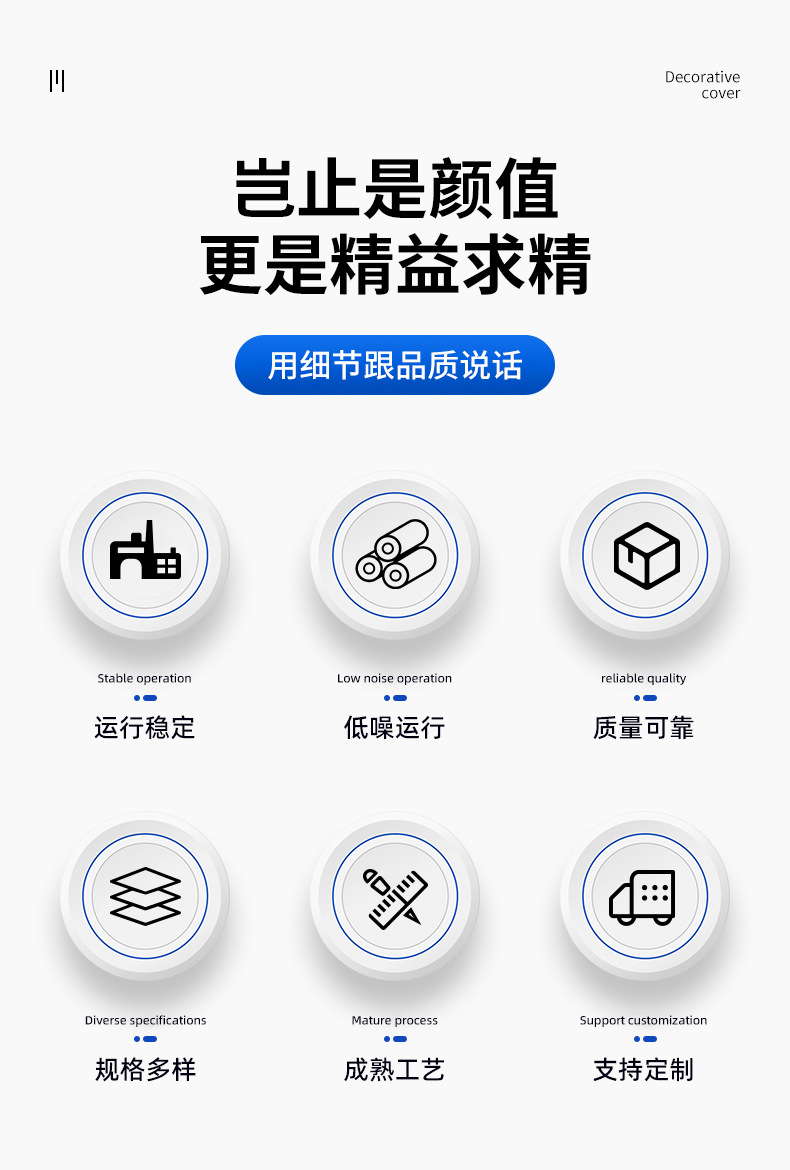 Decorative cover

岂止是颜值
更是精益求精

用细节跟品质说话

Stable operation
运行稳定

Low noise operation
低噪运行

reliable quality
质量可靠

Diverse specifications
规格多样

Mature process
成熟工艺

Support customization
支持定制