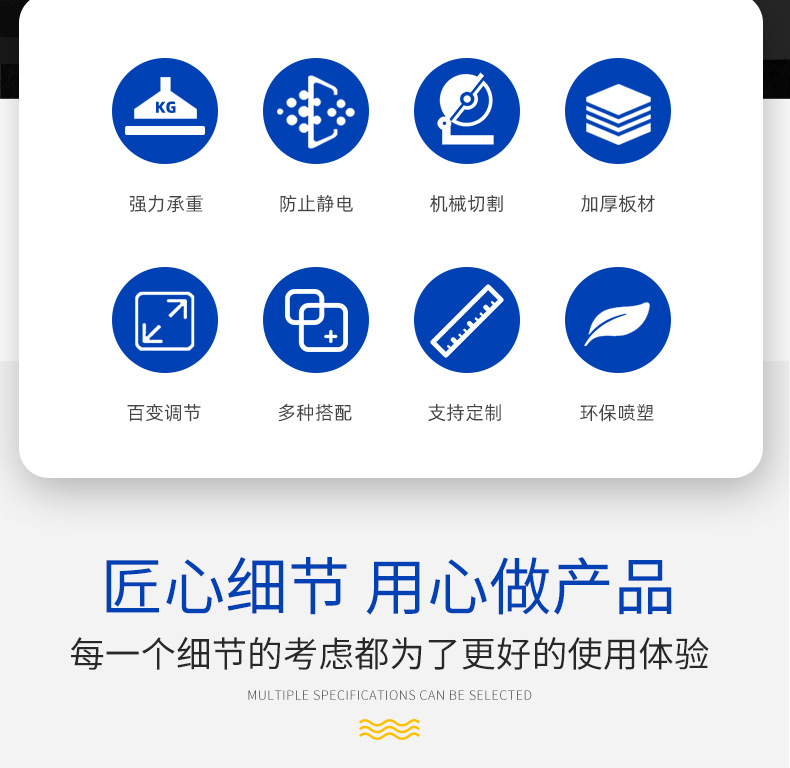 KG

强力承重

防止静电

机械切割

加厚板材

百变调节

多种搭配

支持定制

环保喷塑

匠心细节 用心做产品

每一个细节的考虑都为了更好的使用体验

MULTIPLE SPECIFICATIONS CAN BE SELECTED