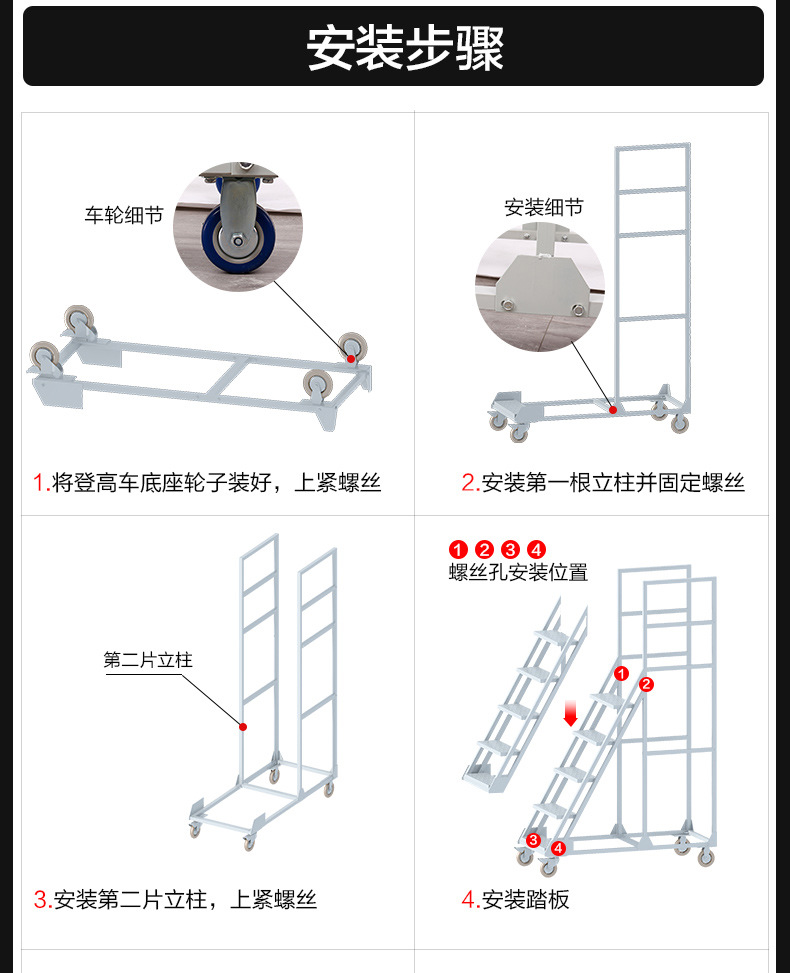 安装步骤

车轮细节

1.将登高车底座轮子装好，上紧螺丝

安装细节

2.安装第一根立柱并固定螺丝

第二片立柱

3.安装第二片立柱，上紧螺丝

1 2 3 4
螺丝孔安装位置

1 2 3 4

4.安装踏板