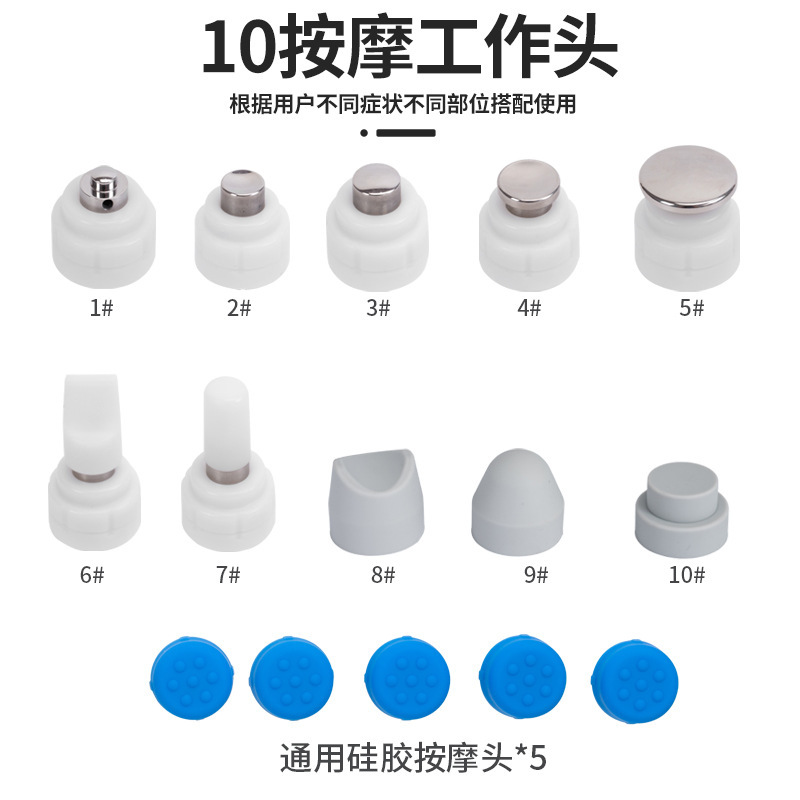 10按摩工作头

根据用户不同症状不同部位搭配使用

1# 2# 3# 4# 5#

6# 7# 8# 9# 10#

通用硅胶按摩头*5