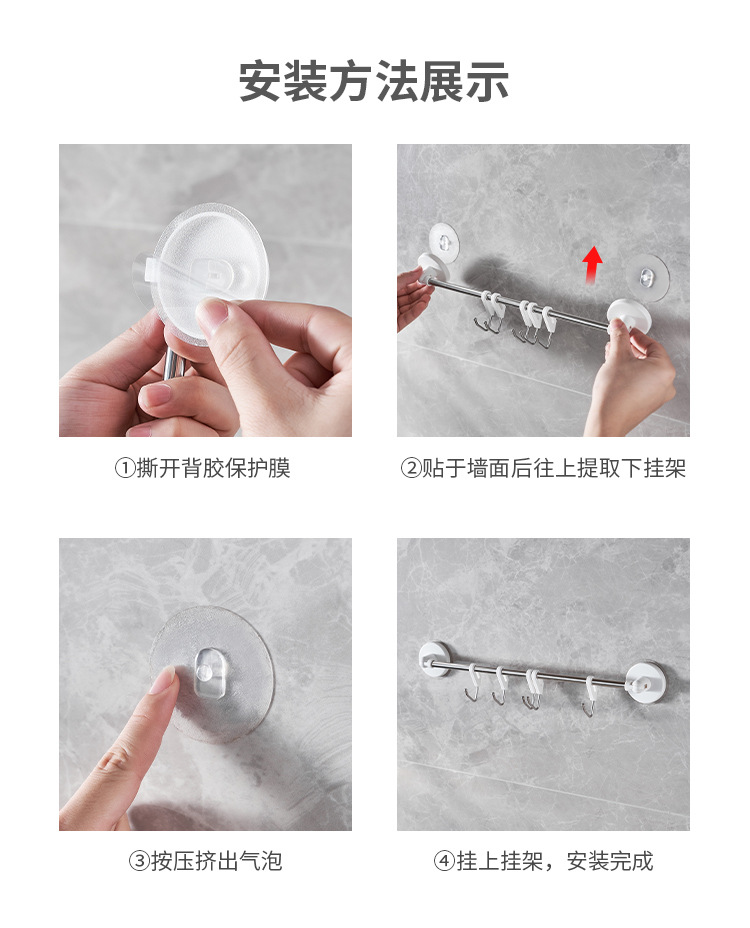 安装方法展示

①撕开背胶保护膜

②贴于墙面后往上提取下挂架

③按压挤出气泡

④挂上挂架，安装完成