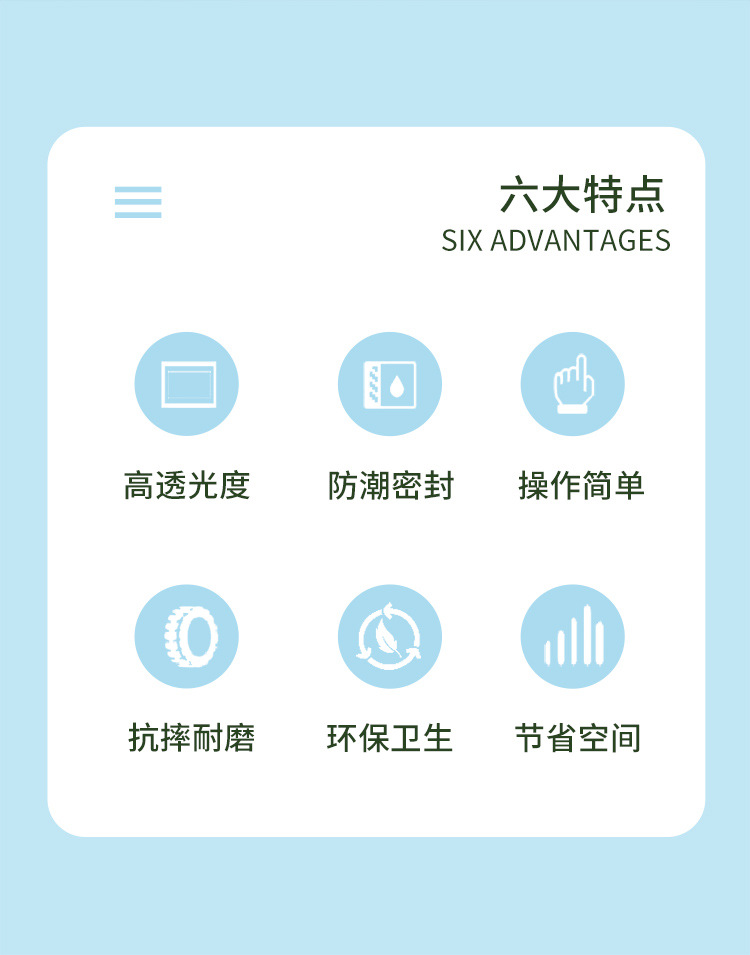 六大特点
SIX ADVANTAGES

高透光度

防潮密封

操作简单

抗摔耐磨

环保卫生

节省空间