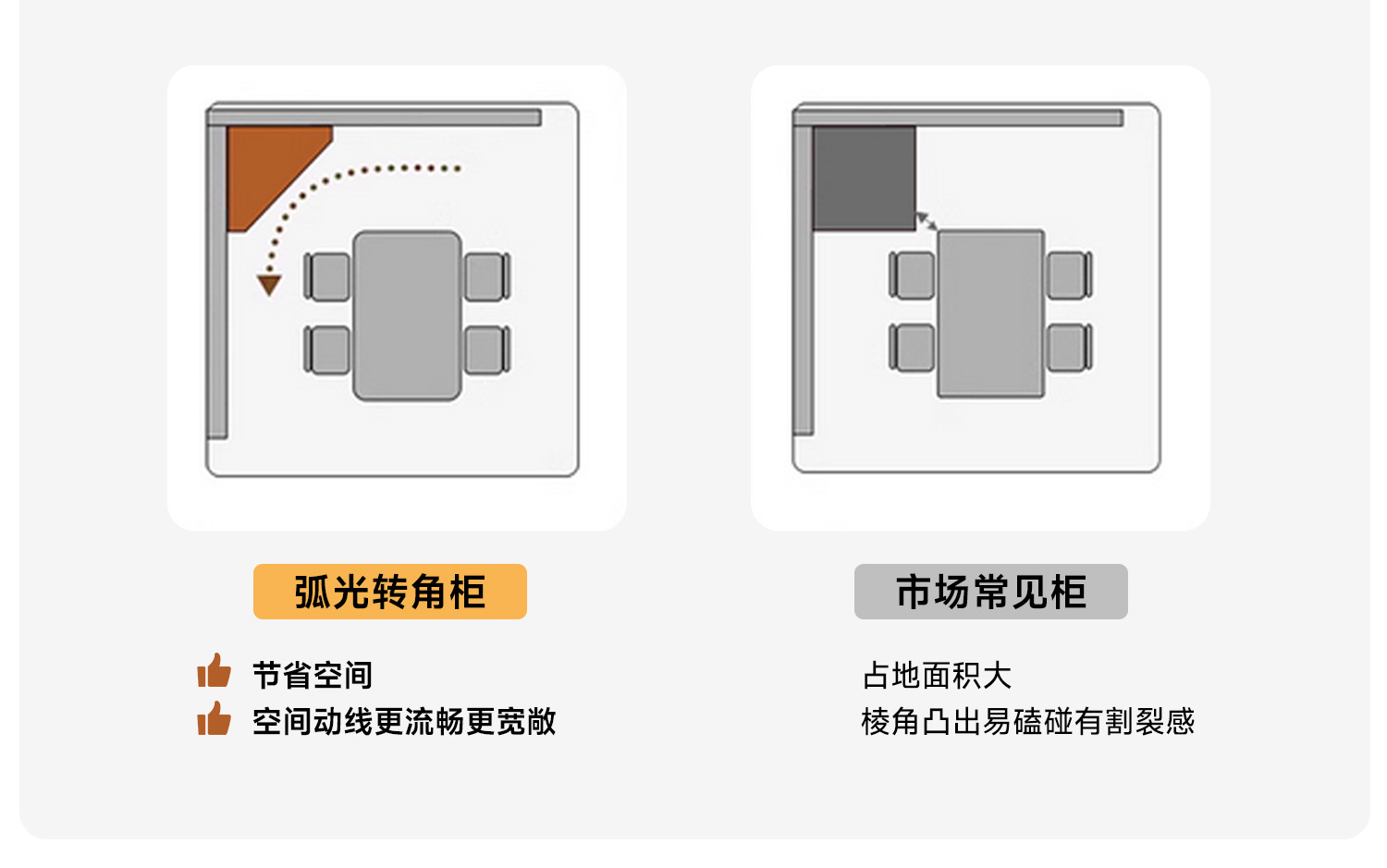 弧光转角柜

节省空间
空间动线更流畅更宽敞

市场常见柜

占地面积大
棱角凸出易磕碰有割裂感