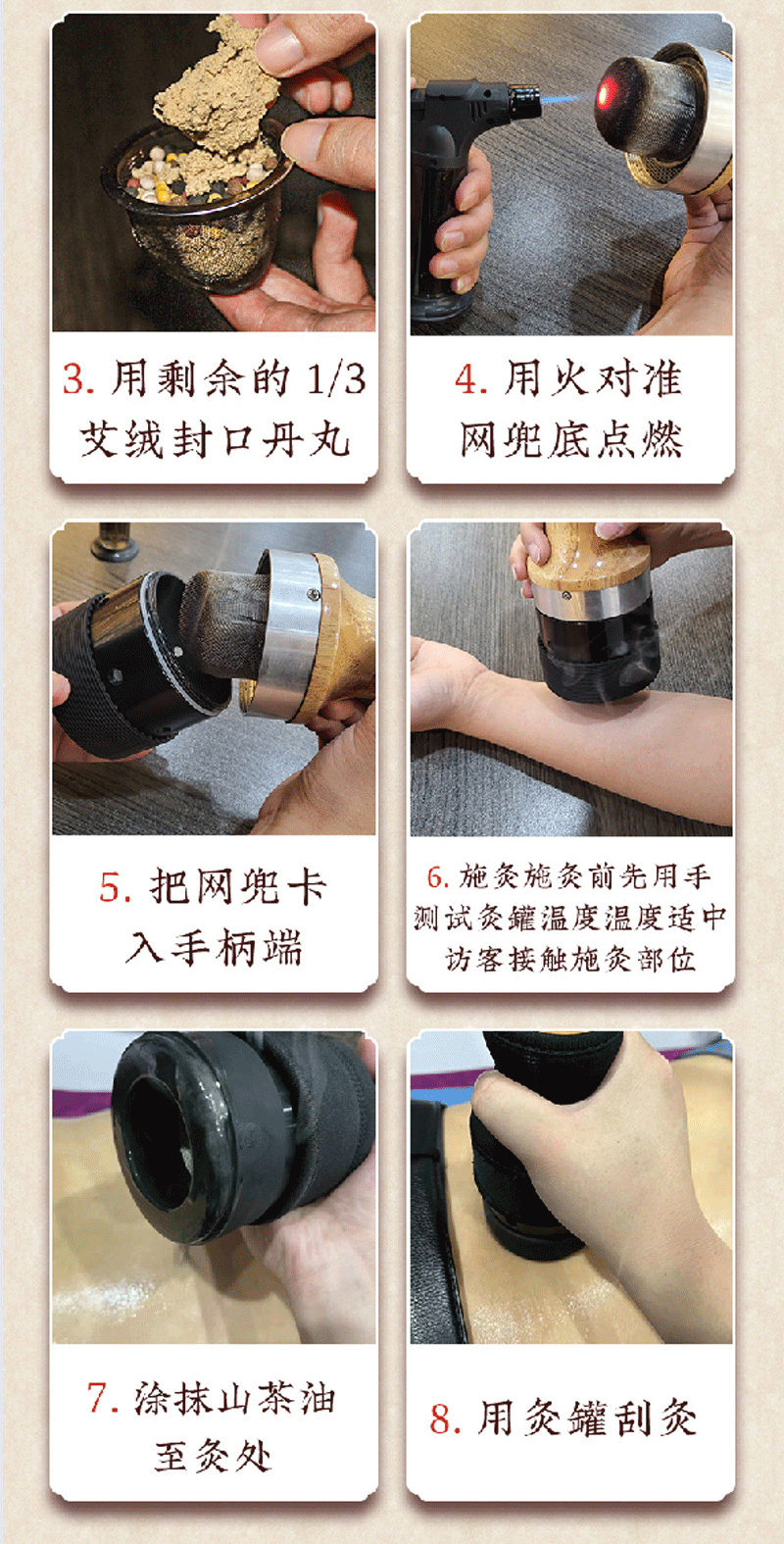 3. 用剩余的 1/3 艾绒封口丹丸

4. 用火对准网兜底点燃

5. 把网兜卡入手柄端

6. 施灸施灸前先用手测试灸罐温度温度适中访客接触施灸部位

7. 涂抹山茶油至灸处

8. 用灸罐刮灸