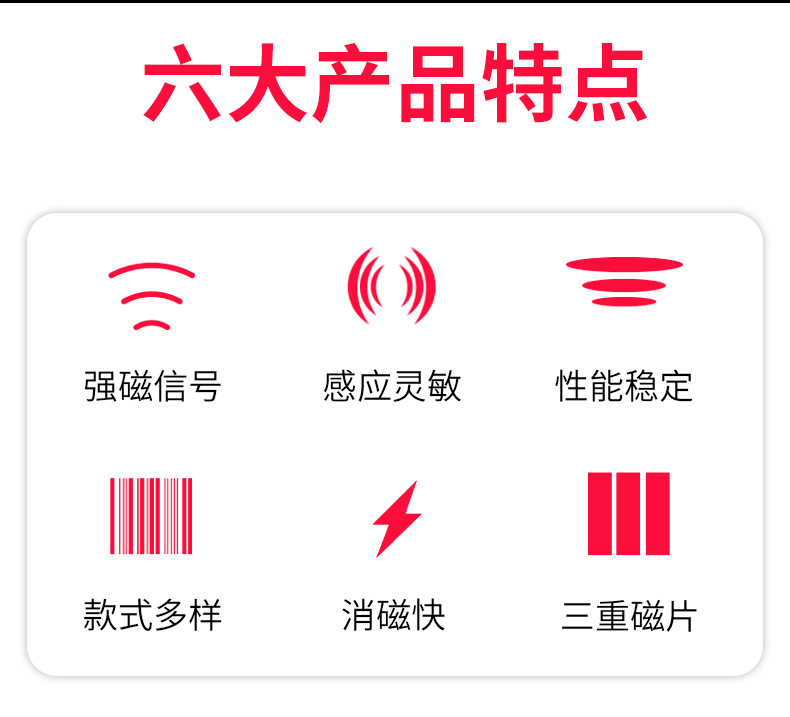 六大产品特点

强磁信号

感应灵敏

性能稳定

款式多样

消磁快

三重磁片