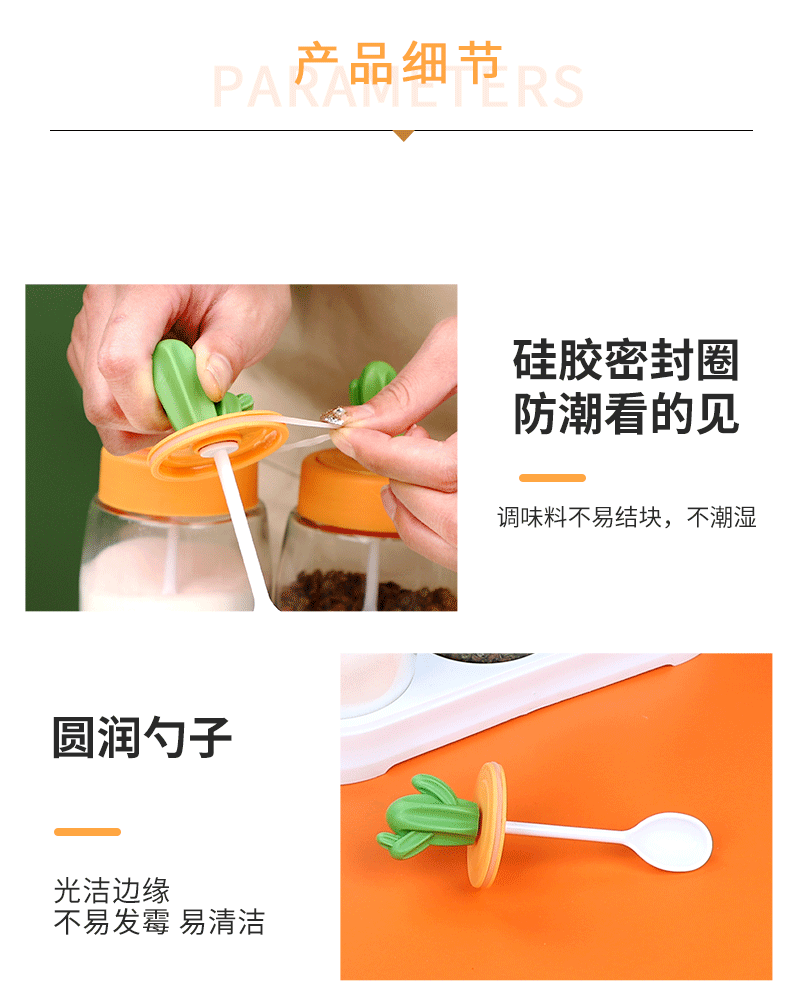 产品细节
PARAMETERS

硅胶密封圈
防潮看的见

调味料不易结块，不潮湿

圆润勺子

光洁边缘
不易发霉 易清洁