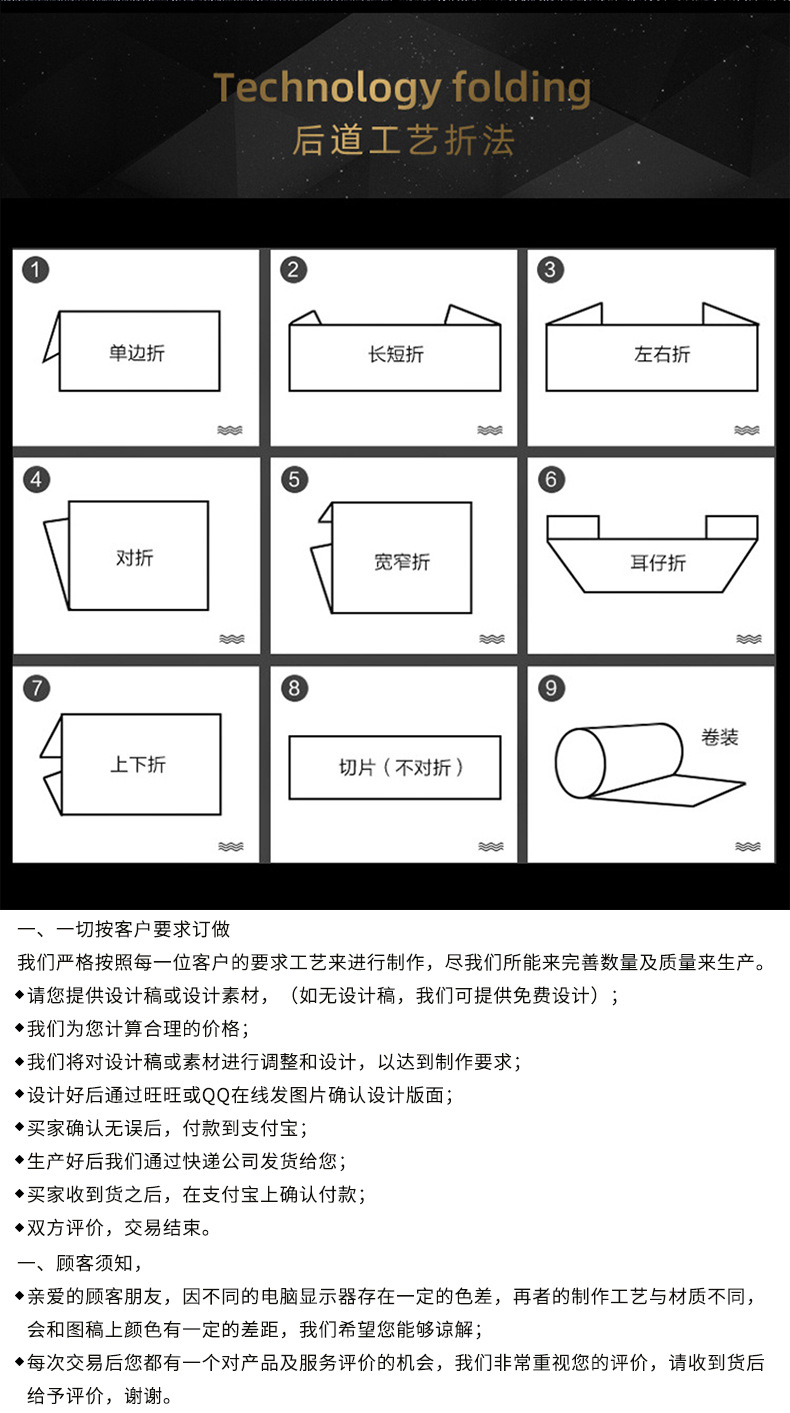 Technology folding
后道工艺折法

1
单边折

2
长短折

3
左右折

4
对折

5
宽窄折

6
耳仔折

7
上下折

8
切片（不对折）

9
卷装

一、一切按客户要求订做

我们严格按照每一位客户的要求工艺来进行制作，尽我们所能来完善数量及质量来生产。

◆请您提供设计稿或设计素材，（如无设计稿，我们可提供免费设计）；

◆我们为您计算合理的价格；

◆我们将对设计稿或素材进行调整和设计，以达到制作要求；

◆设计好后通过旺旺或QQ在线发图片确认设计版面；

◆买家确认无误后，付款到支付宝；

◆生产好后我们通过快递公司发货给您；

◆买家收到货之后，在支付宝上确认付款；

◆双方评价，交易结束。

一、顾客须知，

◆亲爱的顾客朋友，因不同的电脑显示器存在一定的色差，再者的制作工艺与材质不同，会和图稿上颜色有一定的差距，我们希望您能够谅解；

◆每次交易后您都有一个对产品及服务评价的机会，我们非常重视您的评价，请收到货后给予评价，谢谢。