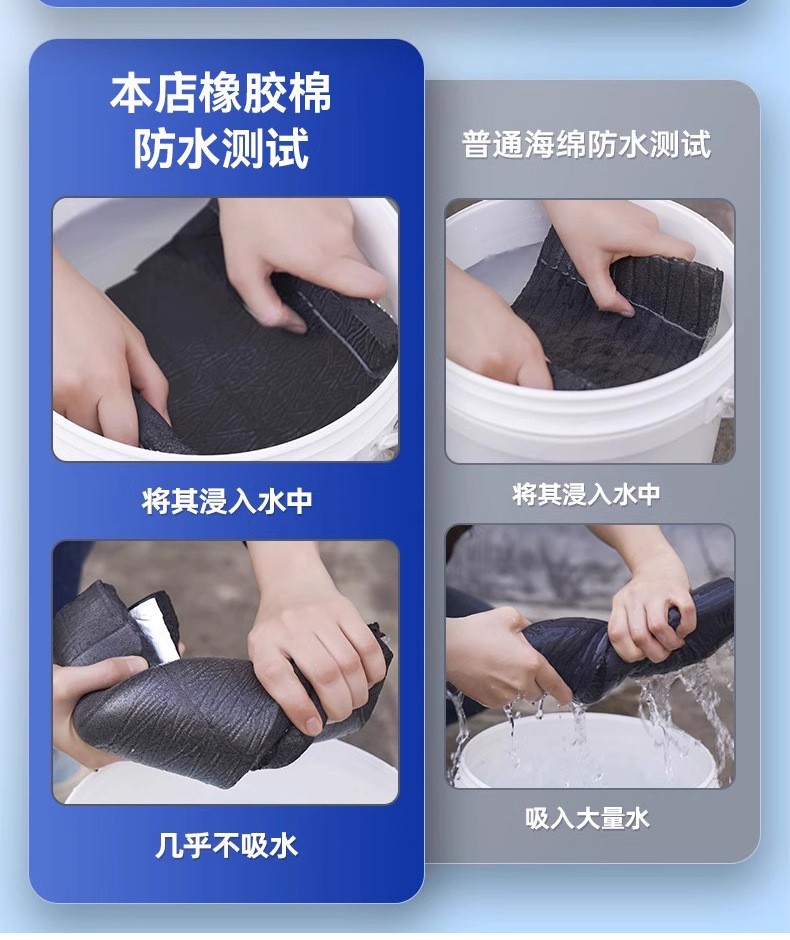 本店橡胶棉
防水测试

将其浸入水中

几乎不吸水

普通海绵防水测试

将其浸入水中

吸入大量水