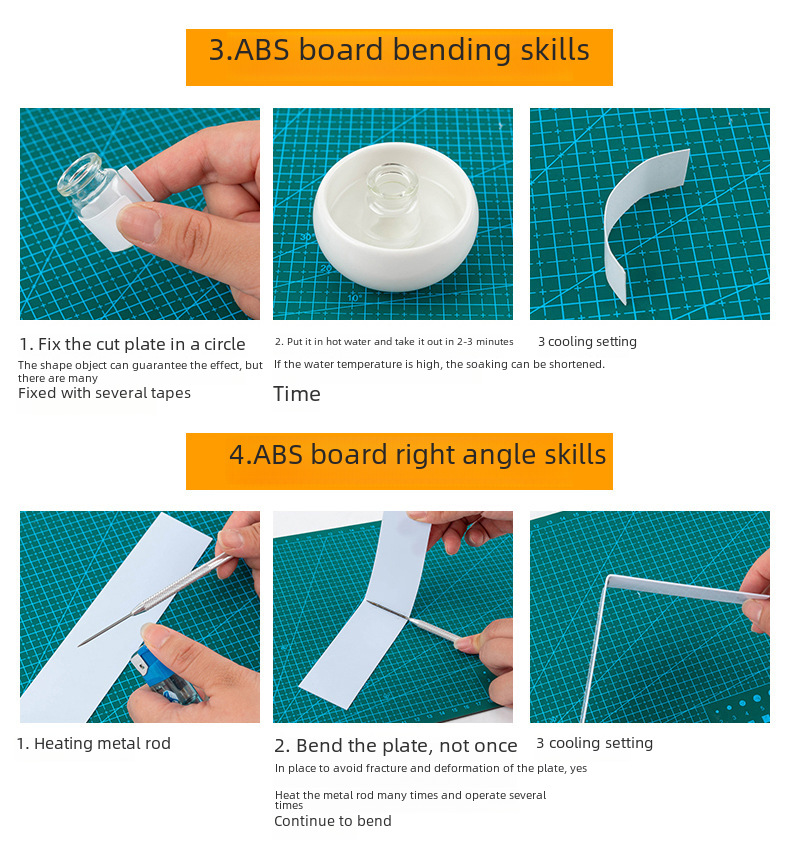 3.ABS board bending skills

1. Fix the cut plate in a circle

The shape object can guarantee the effect, but there are many

Fixed with several tapes

2. Put it in hot water and take it out in 2-3 minutes

If the water temperature is high, the soaking can be shortened.

Time

3 cooling setting

4.ABS board right angle skills

1. Heating metal rod

2. Bend the plate, not once

In place to avoid fracture and deformation of the plate, yes

Heat the metal rod many times and operate several times

Continue to bend

3 cooling setting