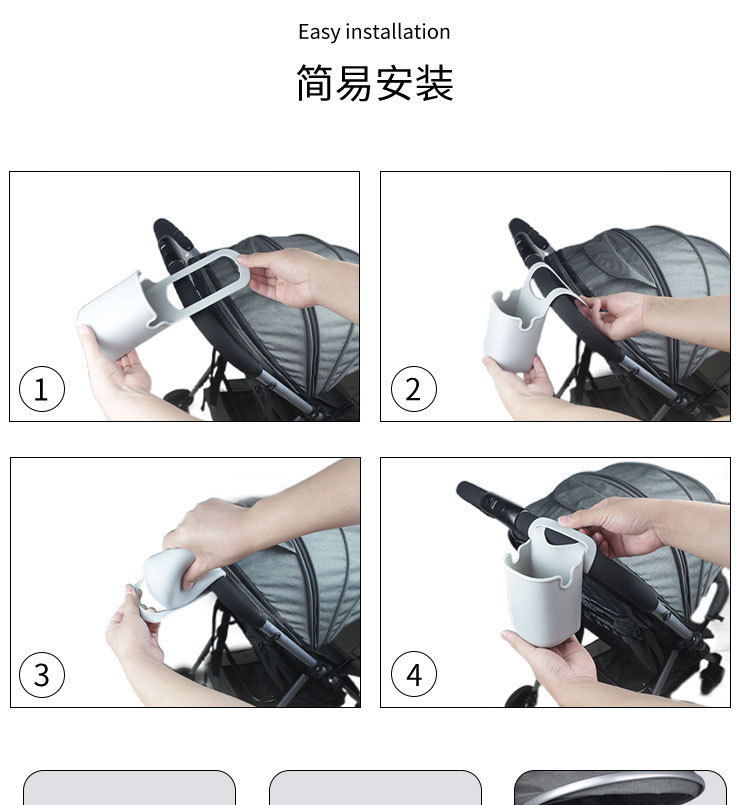 Easy installation

简易安装

1

2

3

4