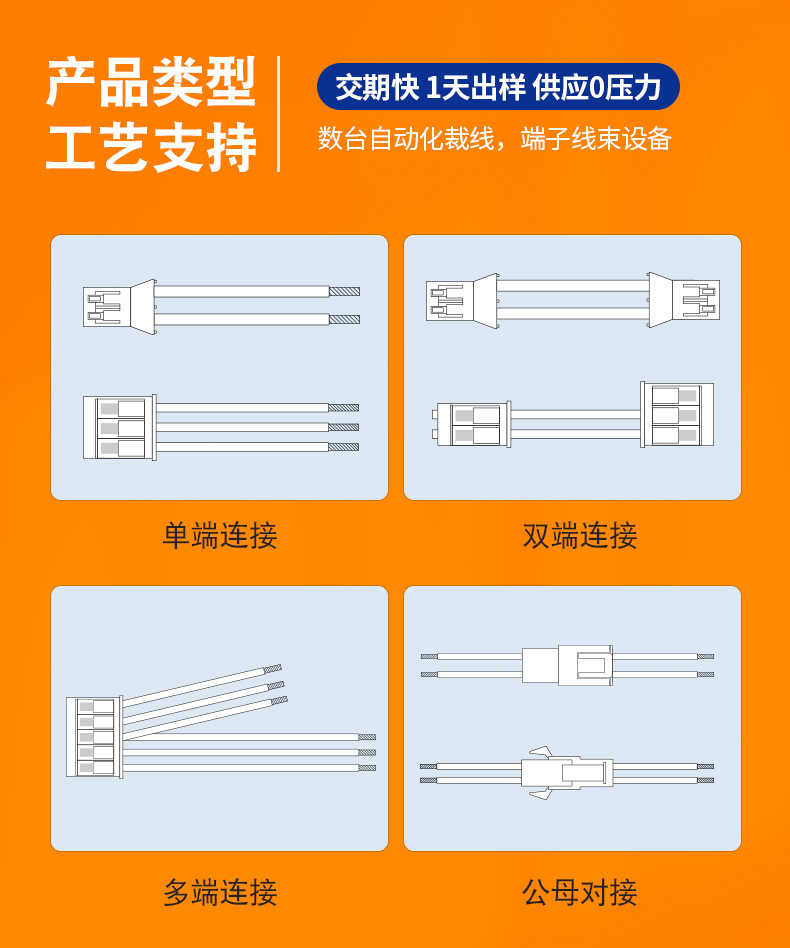 产品类型
工艺支持

交期快 1天出样 供应0压力
数台自动化裁线，端子线束设备

单端连接

双端连接

多端连接

公母对接