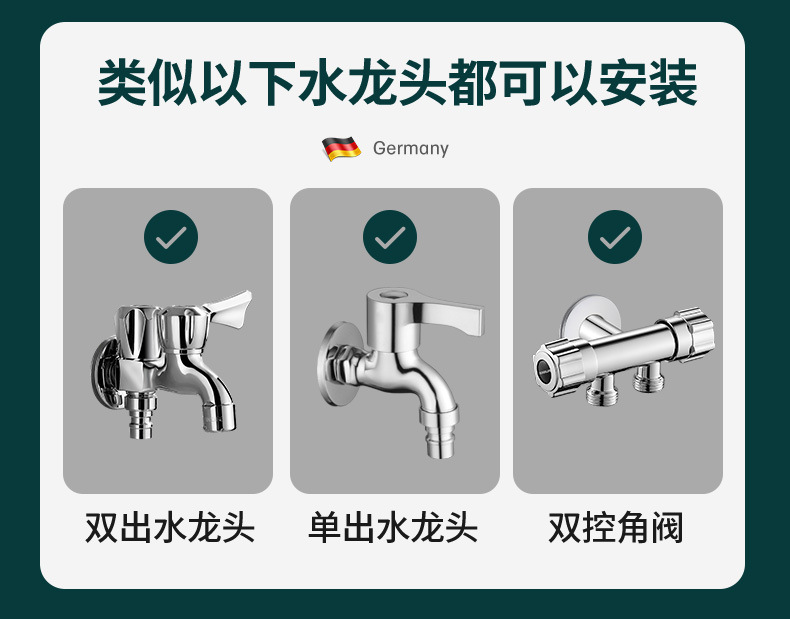 类似以下水龙头都可以安装

Germany

双出水龙头

单出水龙头

双控角阀