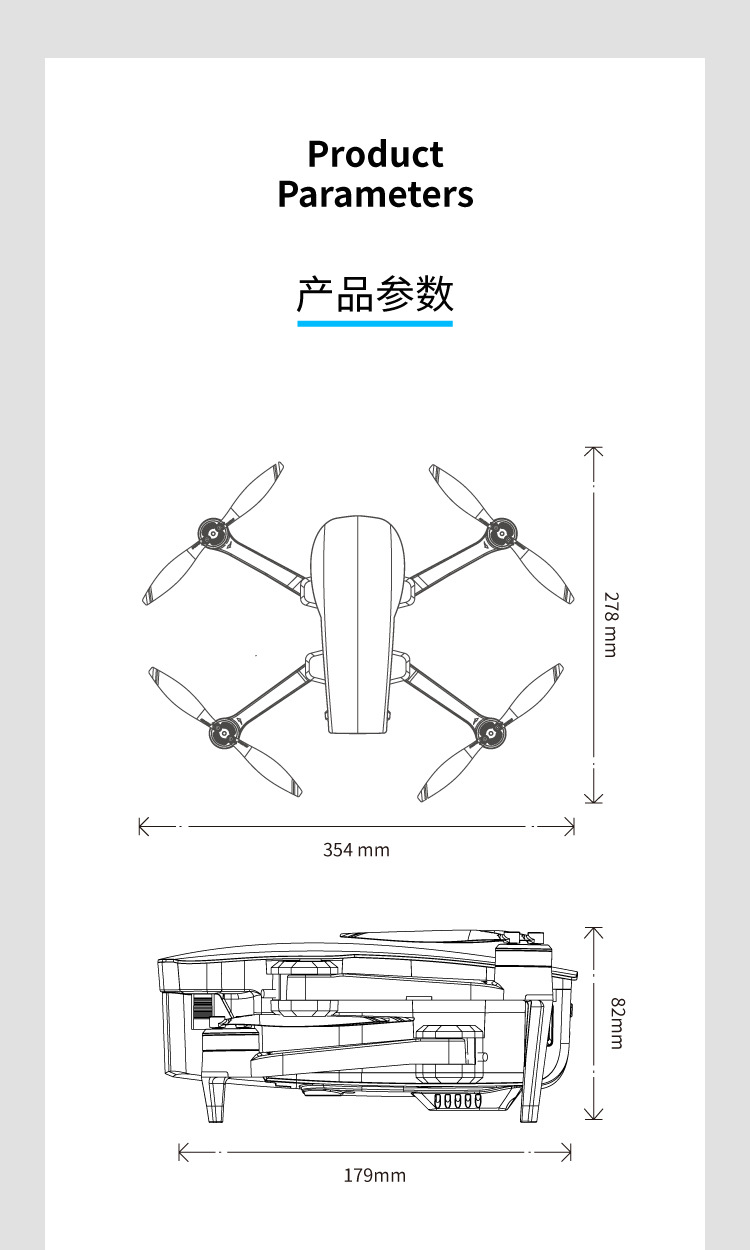 Product Parameters

产品参数

278 mm

354 mm

82mm

179mm