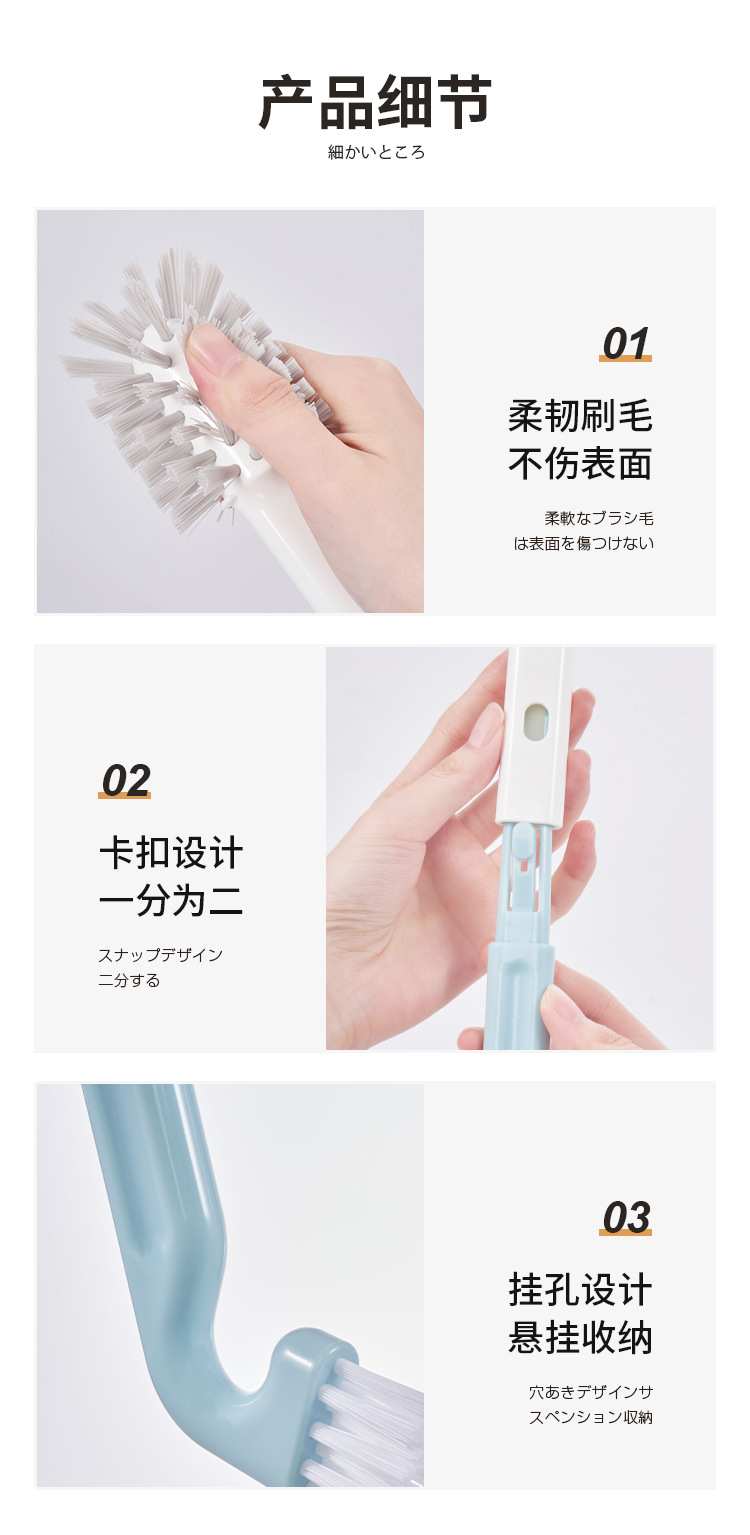 产品细节
細かいところ

01
柔韧刷毛
不伤表面
柔軟なブラシ毛
は表面を傷つけない

02
卡扣设计
一分为二
スナップデザイン
二分する

03
挂孔设计
悬挂收纳
穴あきデザインサ
スペンション収納