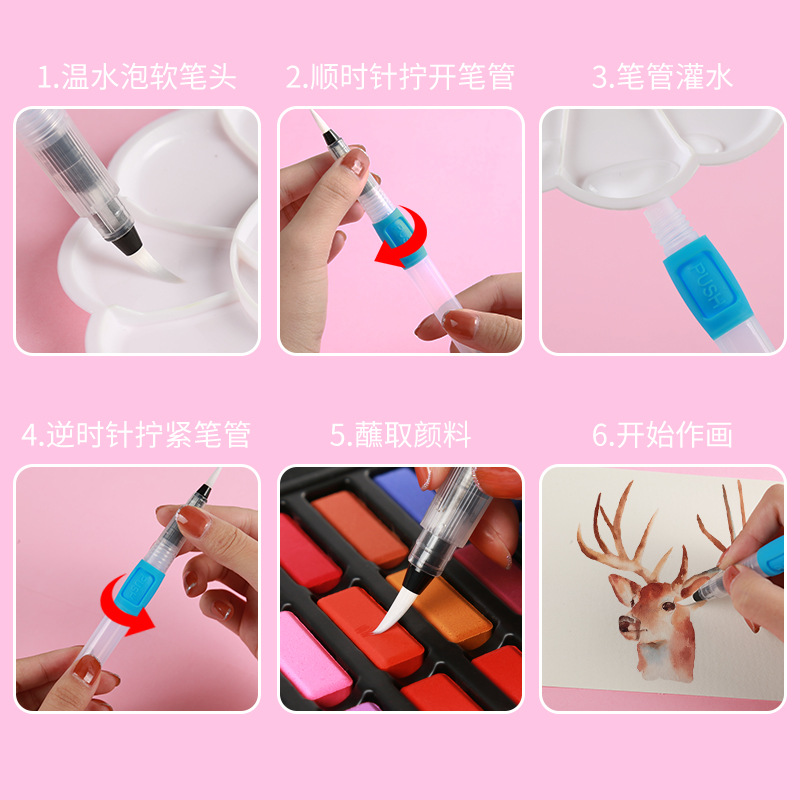 1.温水泡软笔头

2.顺时针拧开笔管

3.笔管灌水

PUSH

4.逆时针拧紧笔管

5.蘸取颜料

6.开始作画