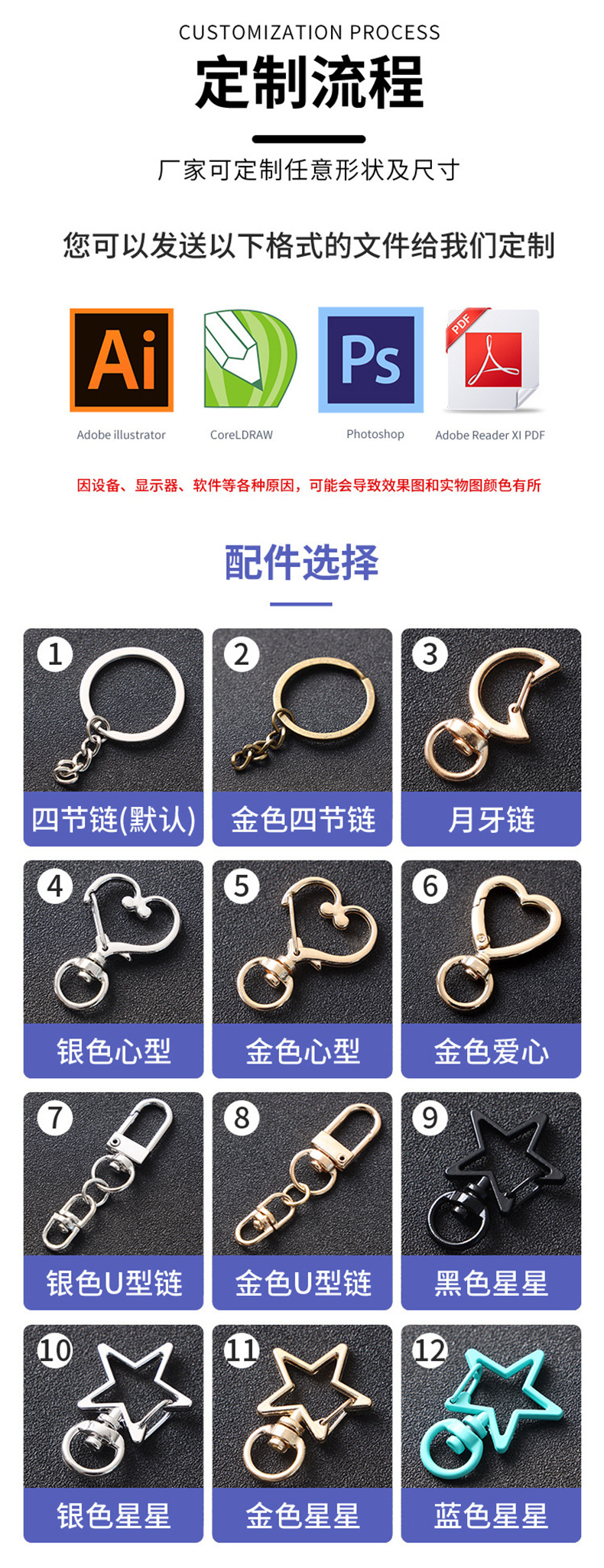 CUSTOMIZATION PROCESS
定制流程

厂家可定制任意形状及尺寸

您可以发送以下格式的文件给我们定制

Ai
Adobe illustrator

CoreLDRAW

Ps
Photoshop

PDF
Adobe Reader XI PDF

因设备、显示器、软件等各种原因，可能会导致效果图和实物图颜色有所

配件选择

1
四节链(默认)

2
金色四节链

3
月牙链

4
银色心型

5
金色心型

6
金色爱心

7
银色U型链

8
金色U型链

9
黑色星星

10
银色星星

11
金色星星

12
蓝色星星