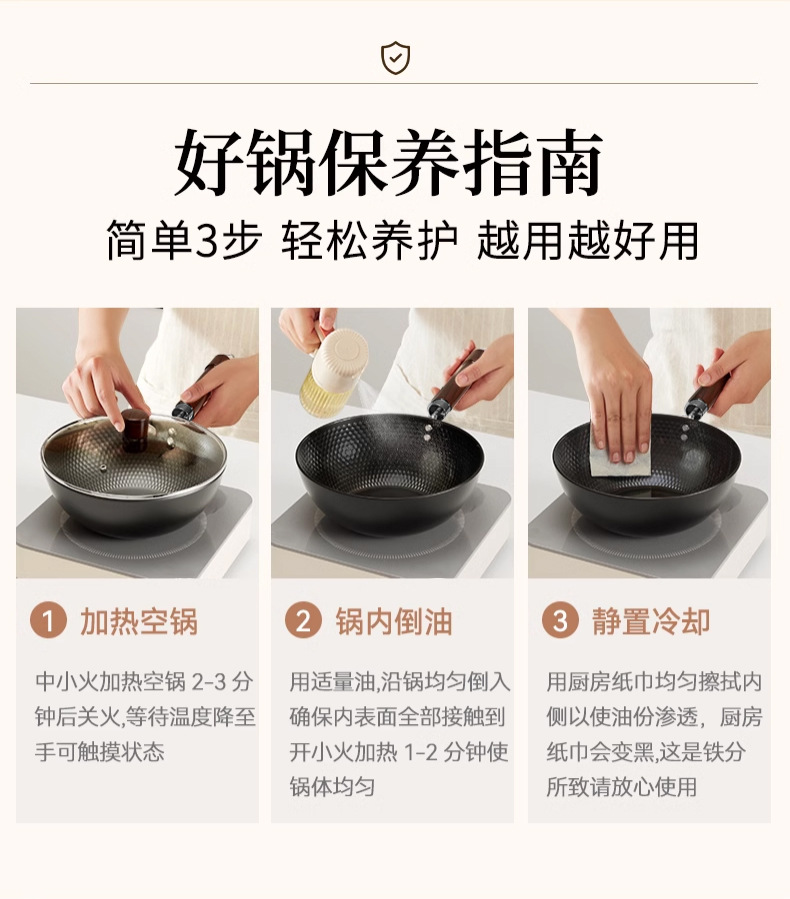 好锅保养指南

简单3步 轻松养护 越用越好用

1 加热空锅

中小火加热空锅 2-3 分钟后关火,等待温度降至手可触摸状态

2 锅内倒油

用适量油,沿锅均匀倒入确保内表面全部接触到开小火加热 1-2 分钟使锅体均匀

3 静置冷却

用厨房纸巾均匀擦拭内侧以使油份渗透，厨房纸巾会变黑,这是铁分所致请放心使用