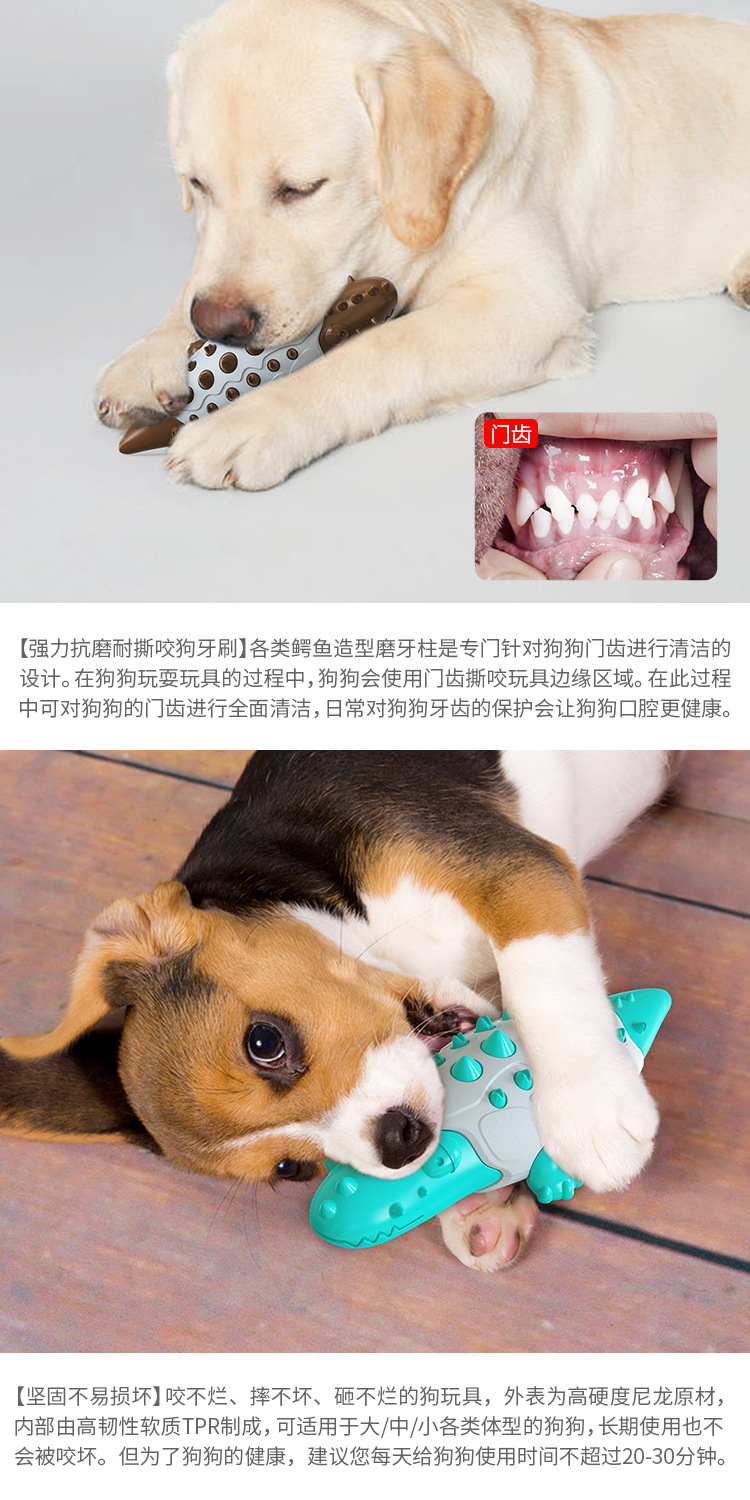 门齿

【强力抗磨耐撕咬狗牙刷】各类鳄鱼造型磨牙柱是专门针对狗狗门齿进行清洁的设计。在狗狗玩耍玩具的过程中，狗狗会使用门齿撕咬玩具边缘区域。在此过程中可对狗狗的门齿进行全面清洁，日常对狗狗牙齿的保护会让狗狗口腔更健康。

【坚固不易损坏】咬不烂、摔不坏、砸不烂的狗玩具，外表为高硬度尼龙原材，内部由高韧性软质TPR制成，可适用于大/中/小各类体型的狗狗，长期使用也不会被咬坏。但为了狗狗的健康，建议您每天给狗狗使用时间不超过20-30分钟。