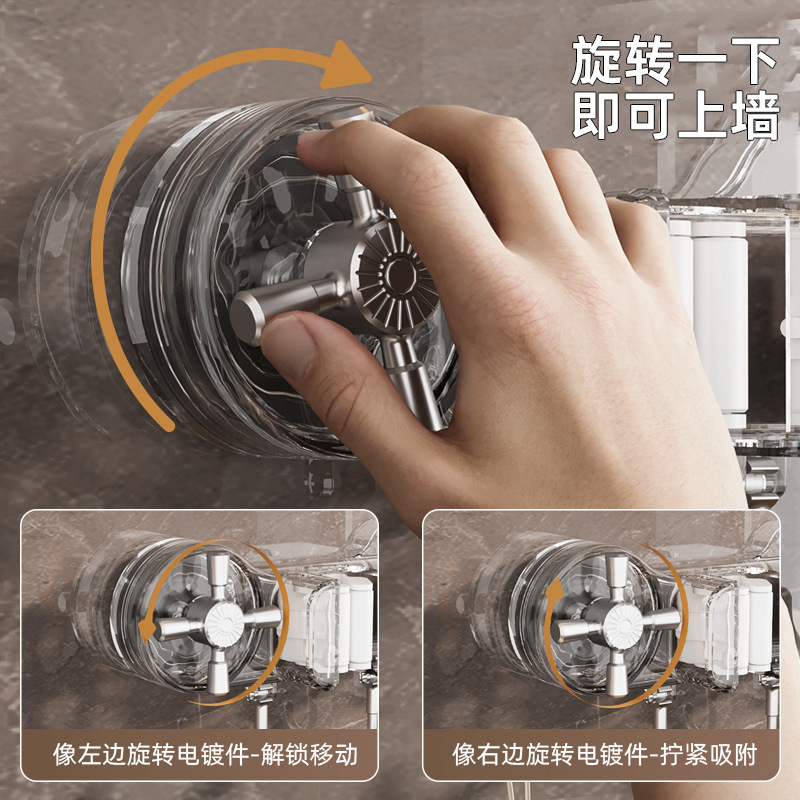 旋转一下
即可上墙

像左边旋转电镀件-解锁移动

像右边旋转电镀件-拧紧吸附