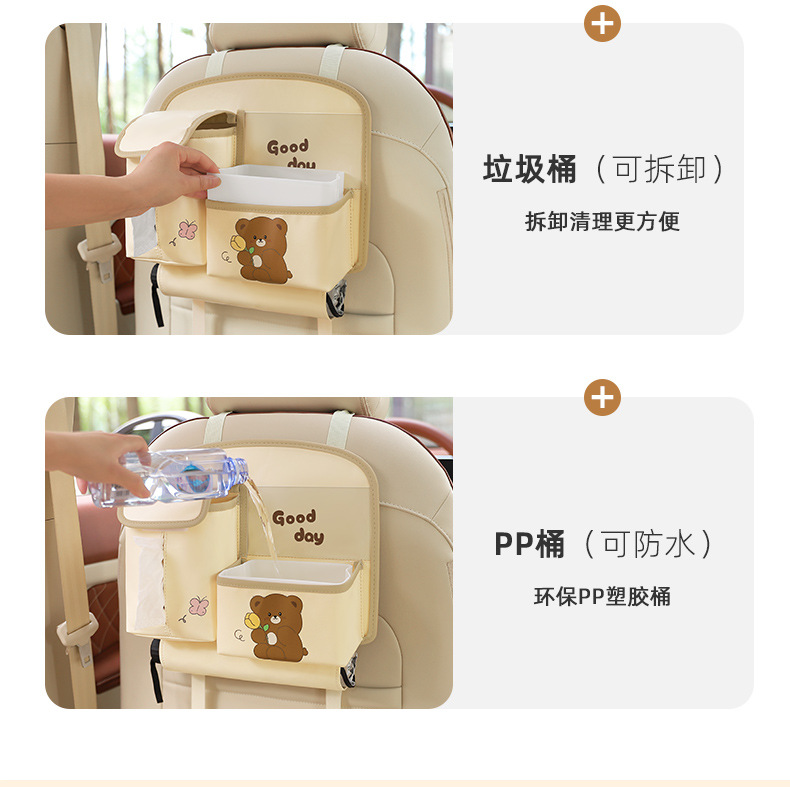 Good day

垃圾桶（可拆卸）

拆卸清理更方便

Good day

PP桶（可防水）

环保PP塑胶桶