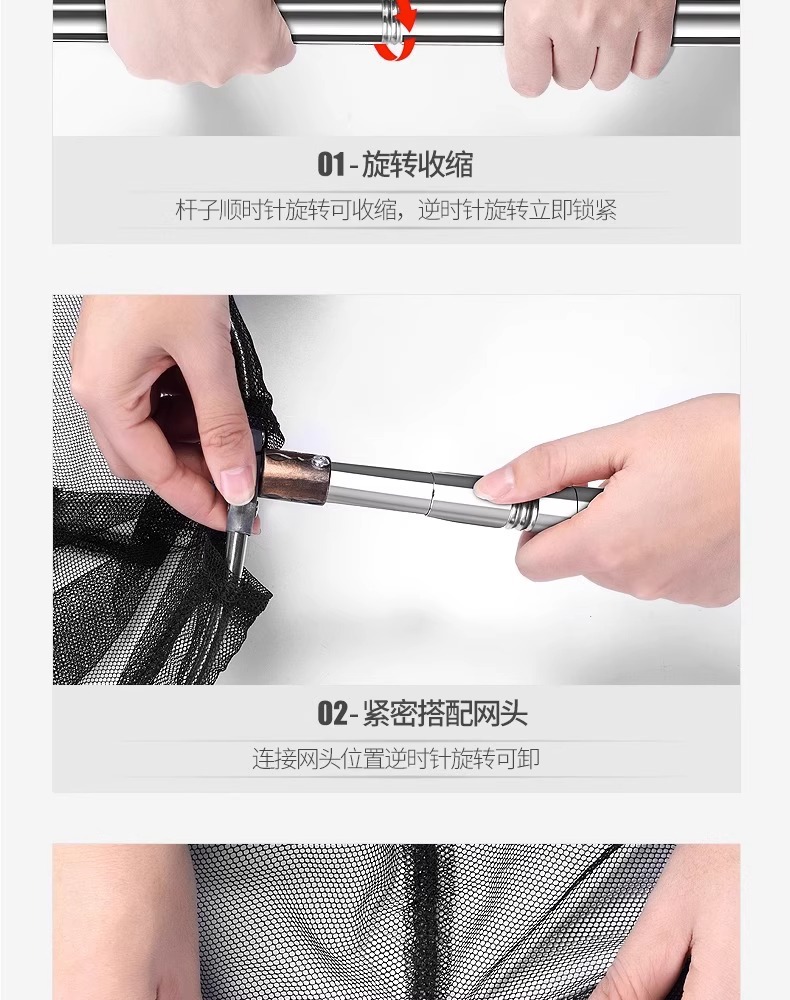 01 - 旋转收缩

杆子顺时针旋转可收缩，逆时针旋转立即锁紧

02 - 紧密搭配网头

连接网头位置逆时针旋转可卸