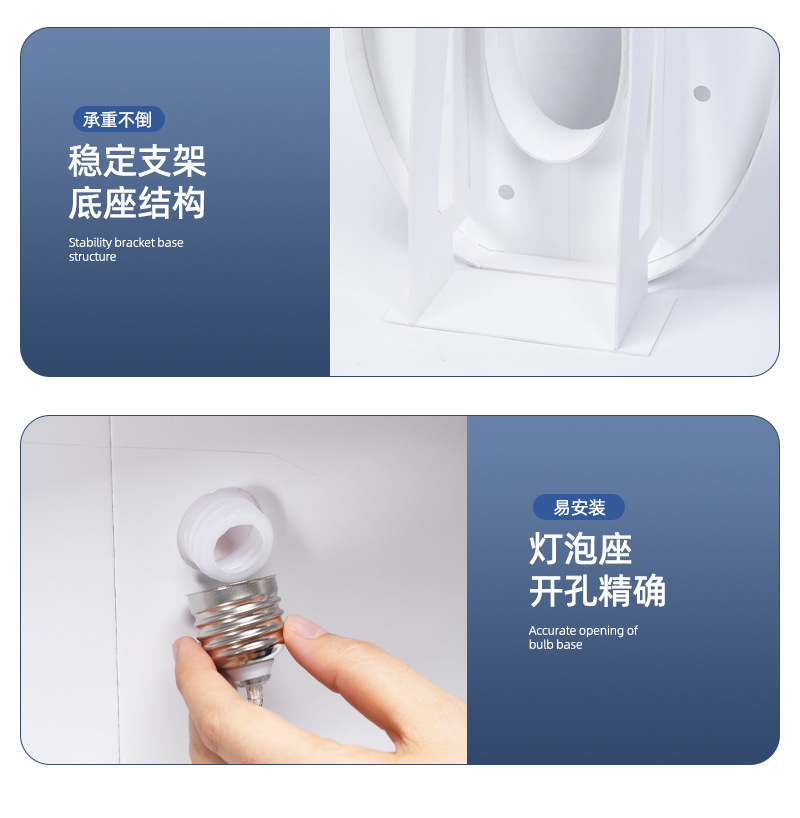 承重不倒

稳定支架
底座结构

Stability bracket base structure

易安装

灯泡座
开孔精确

Accurate opening of bulb base