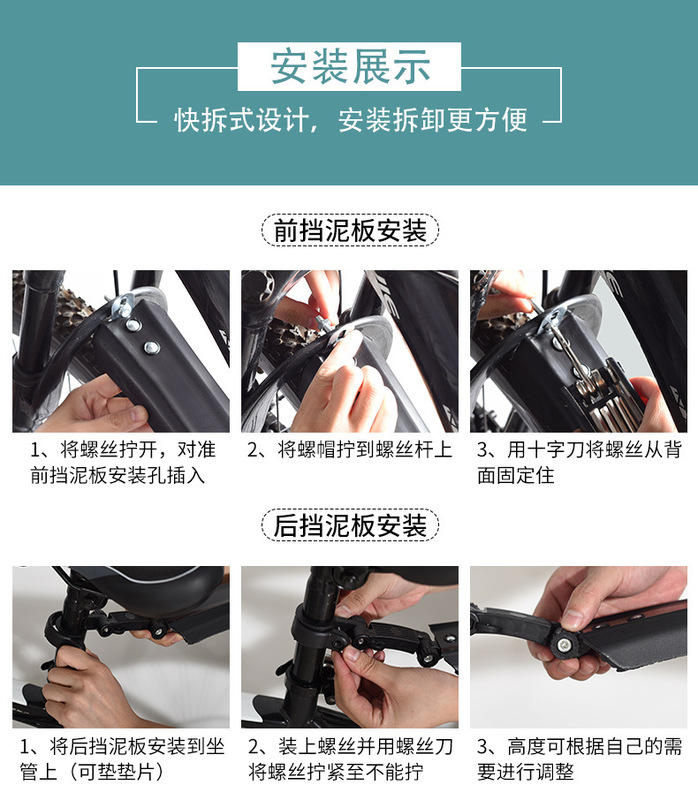 安装展示

快拆式设计，安装拆卸更方便

前挡泥板安装

1、将螺丝拧开，对准前挡泥板安装孔插入

2、将螺帽拧到螺丝杆上

3、用十字刀将螺丝从背面固定住

后挡泥板安装

1、将后挡泥板安装到坐管上（可垫垫片）

2、装上螺丝并用螺丝刀将螺丝拧紧至不能拧

3、高度可根据自己的需要进行调整