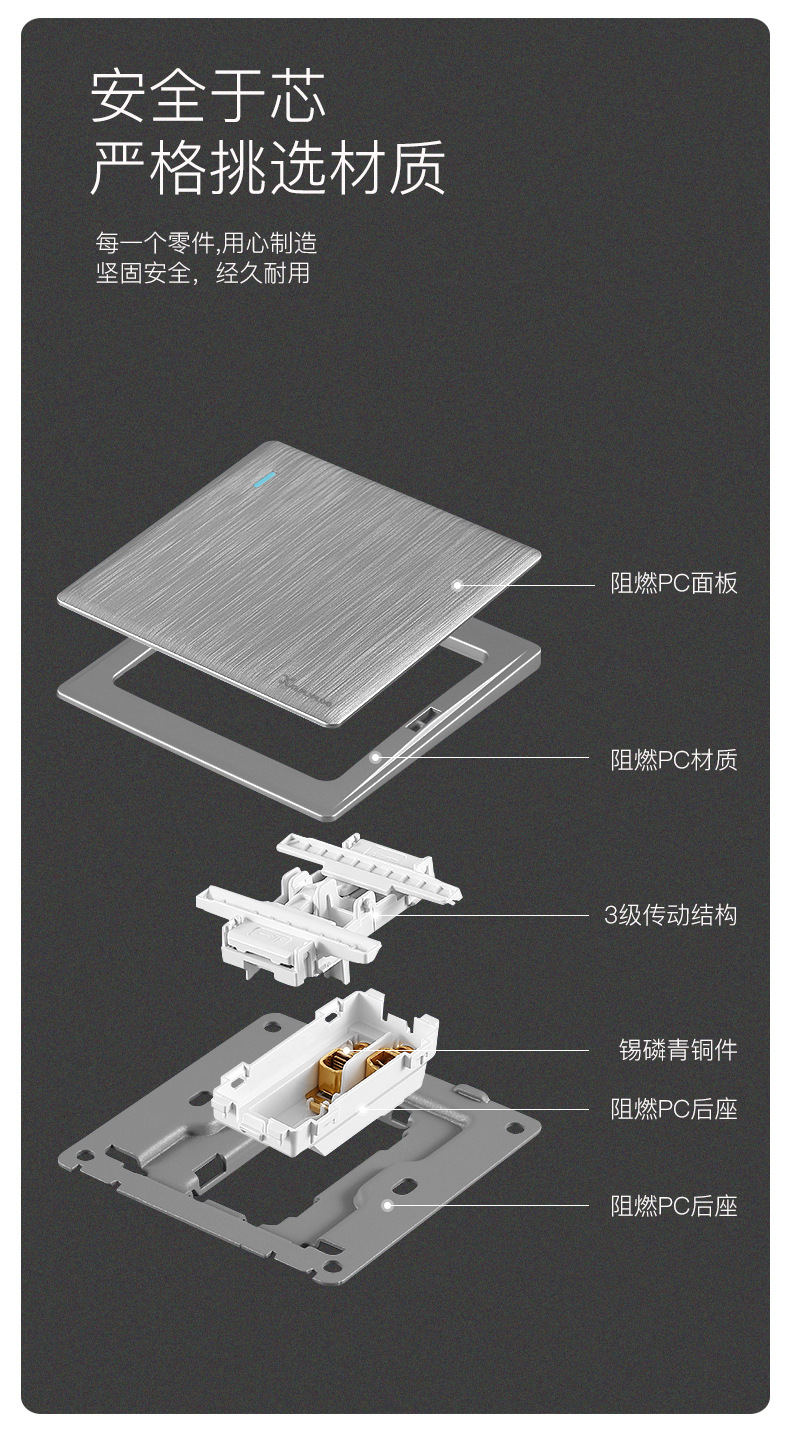 安全于芯
严格挑选材质

每一个零件,用心制造
坚固安全，经久耐用

阻燃PC面板

阻燃PC材质

3级传动结构

锡磷青铜件

阻燃PC后座

阻燃PC后座