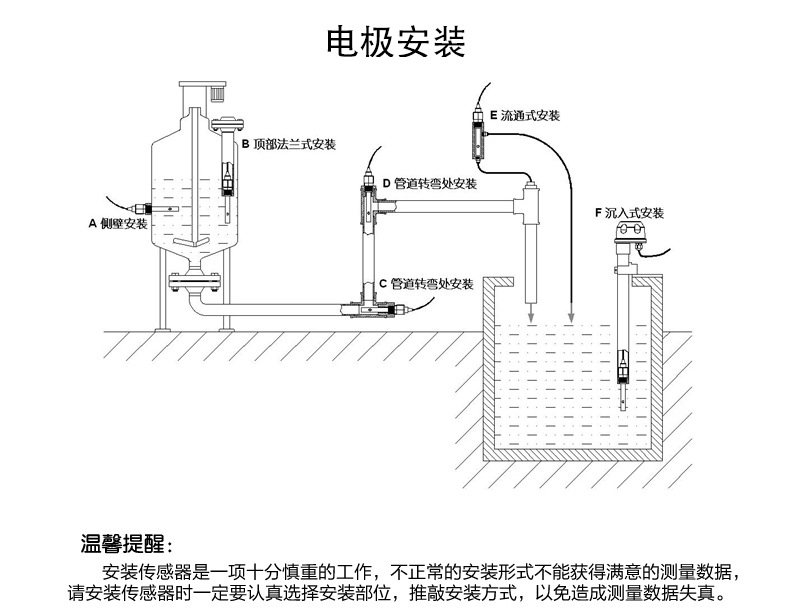 电极安装

B 顶部法兰式安装

E 流通式安装

D 管道转弯处安装

A 侧壁安装

F 沉入式安装

C 管道转弯处安装

温馨提醒：

安装传感器是一项十分慎重的工作，不正常的安装形式不能获得满意的测量数据，请安装传感器时一定要认真选择安装部位，推敲安装方式，以免造成测量数据失真。